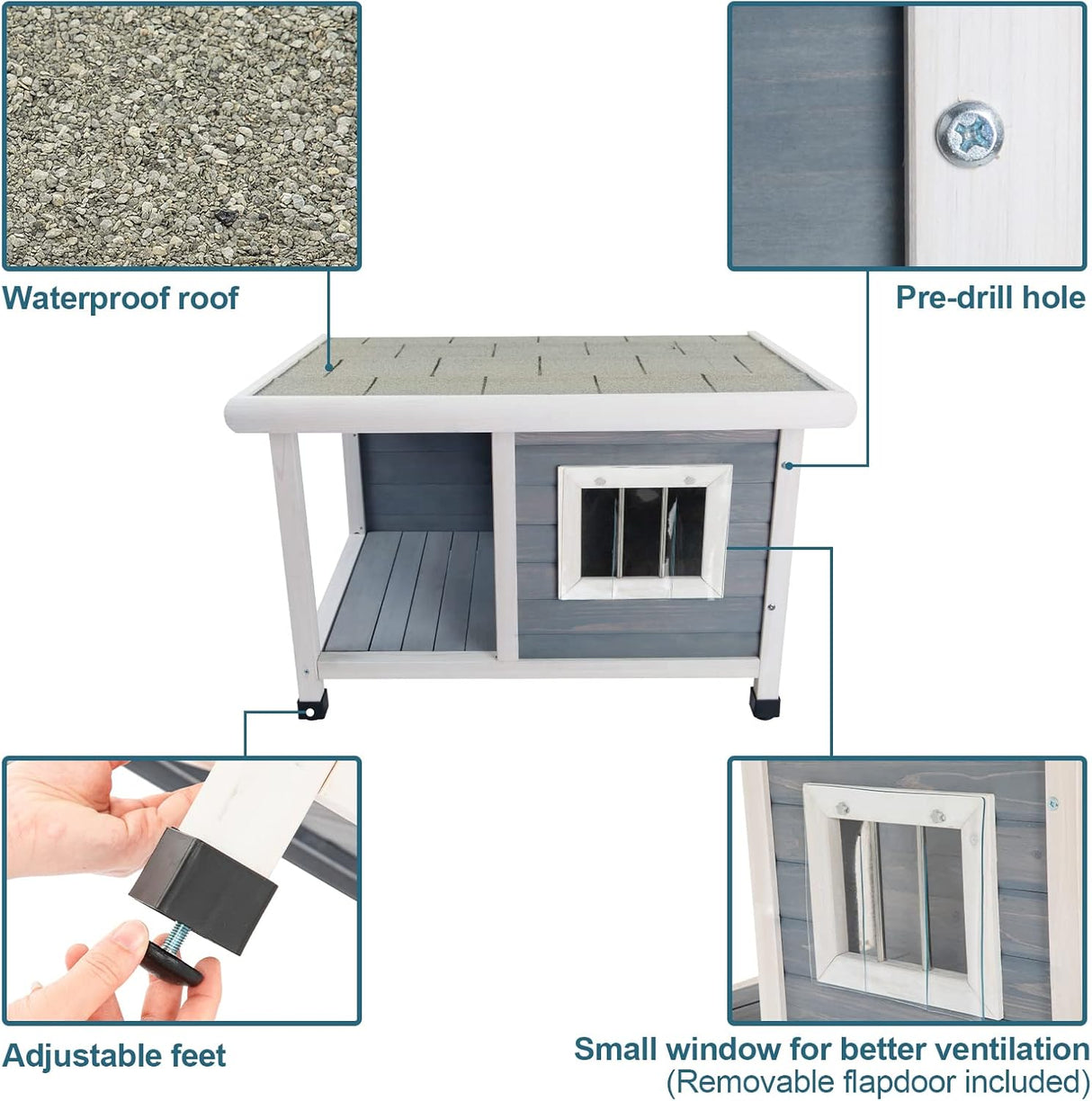 Waterproof roof

Pre-drill hole

Adjustable feet

Small window for better ventilation
(Removable flapdoor included)