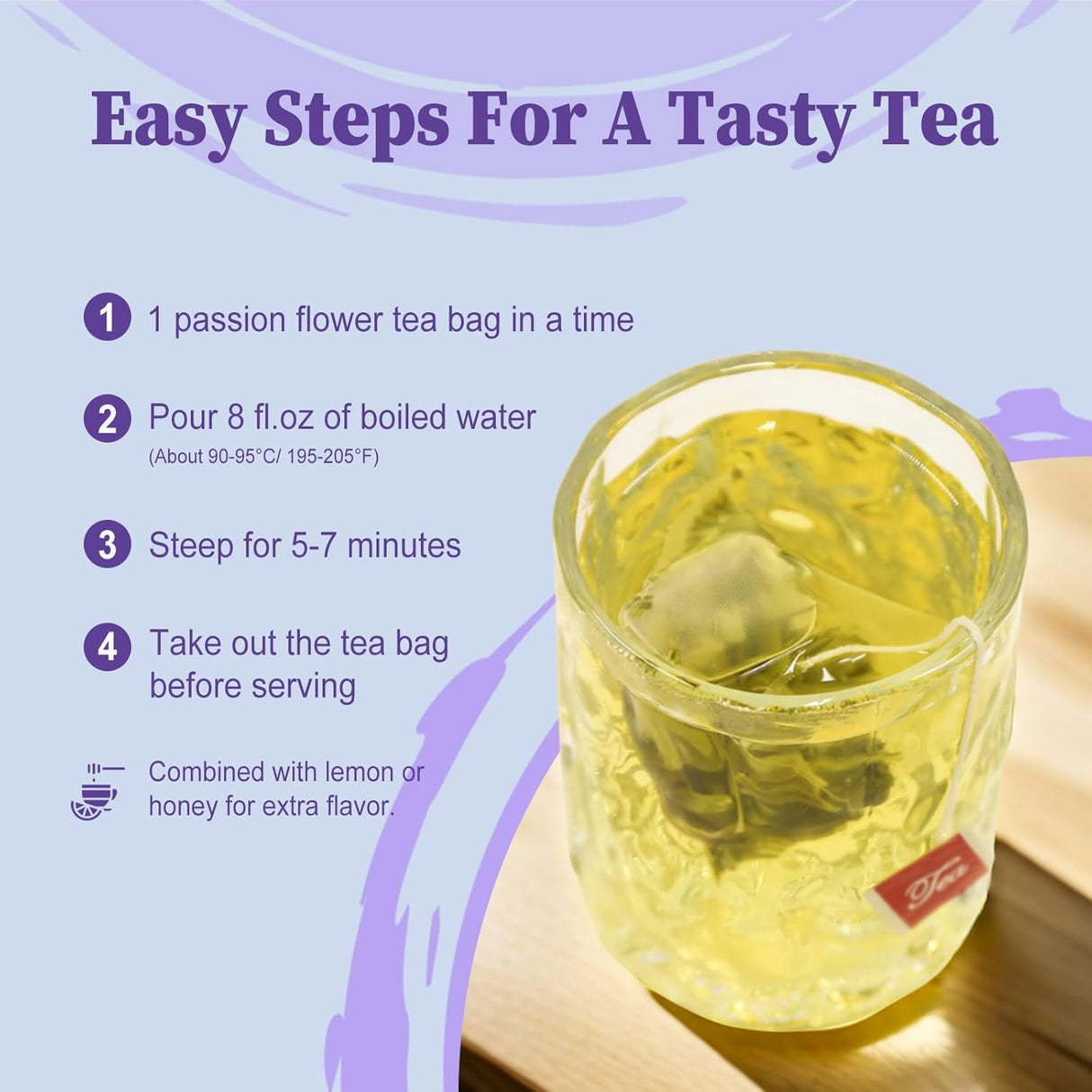 Easy Steps For A Tasty Tea

1 1 passion flower tea bag in a time

2 Pour 8 fl.oz of boiled water
(About 90-95°C/ 195-205°F)

3 Steep for 5-7 minutes

4 Take out the tea bag before serving

Combined with lemon or honey for extra flavor.

Tea