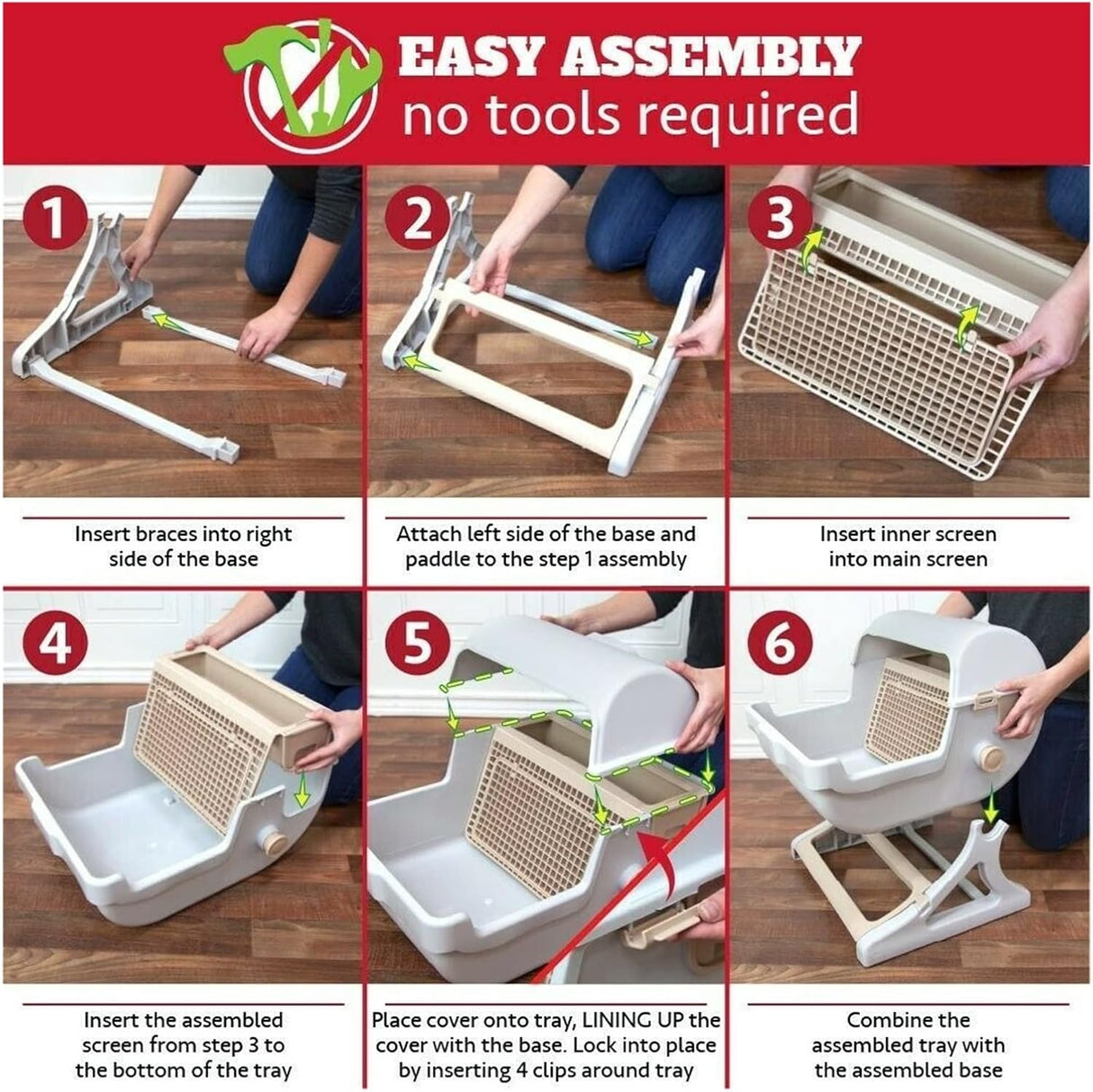 EASY ASSEMBLY
no tools required

1
Insert braces into right side of the base

2
Attach left side of the base and paddle to the step 1 assembly

3
Insert inner screen into main screen

4
Insert the assembled screen from step 3 to the bottom of the tray

5
Place cover onto tray, LINING UP the cover with the base. Lock into place by inserting 4 clips around tray

6
Combine the assembled tray with the assembled base