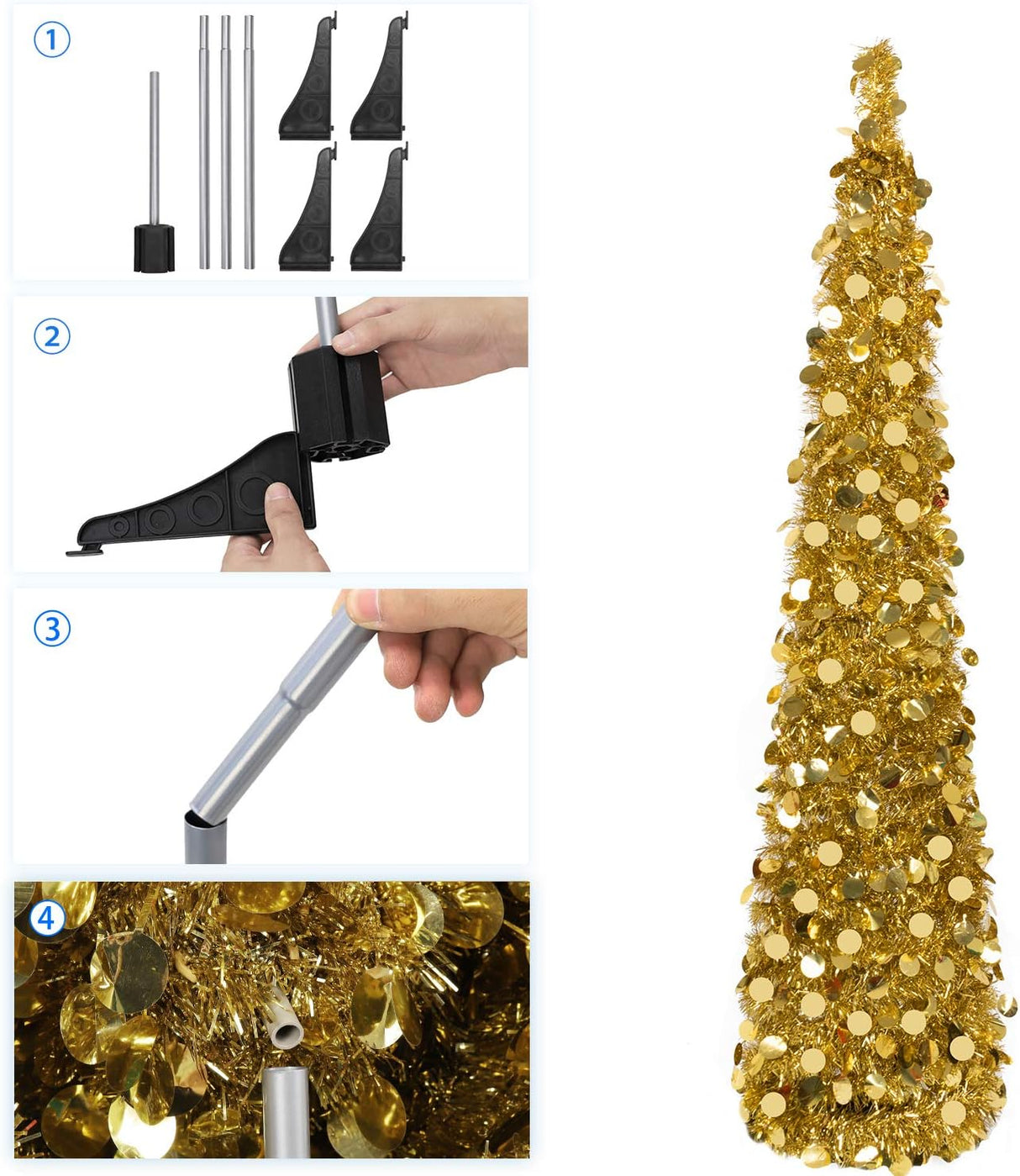 ①

②

③

④