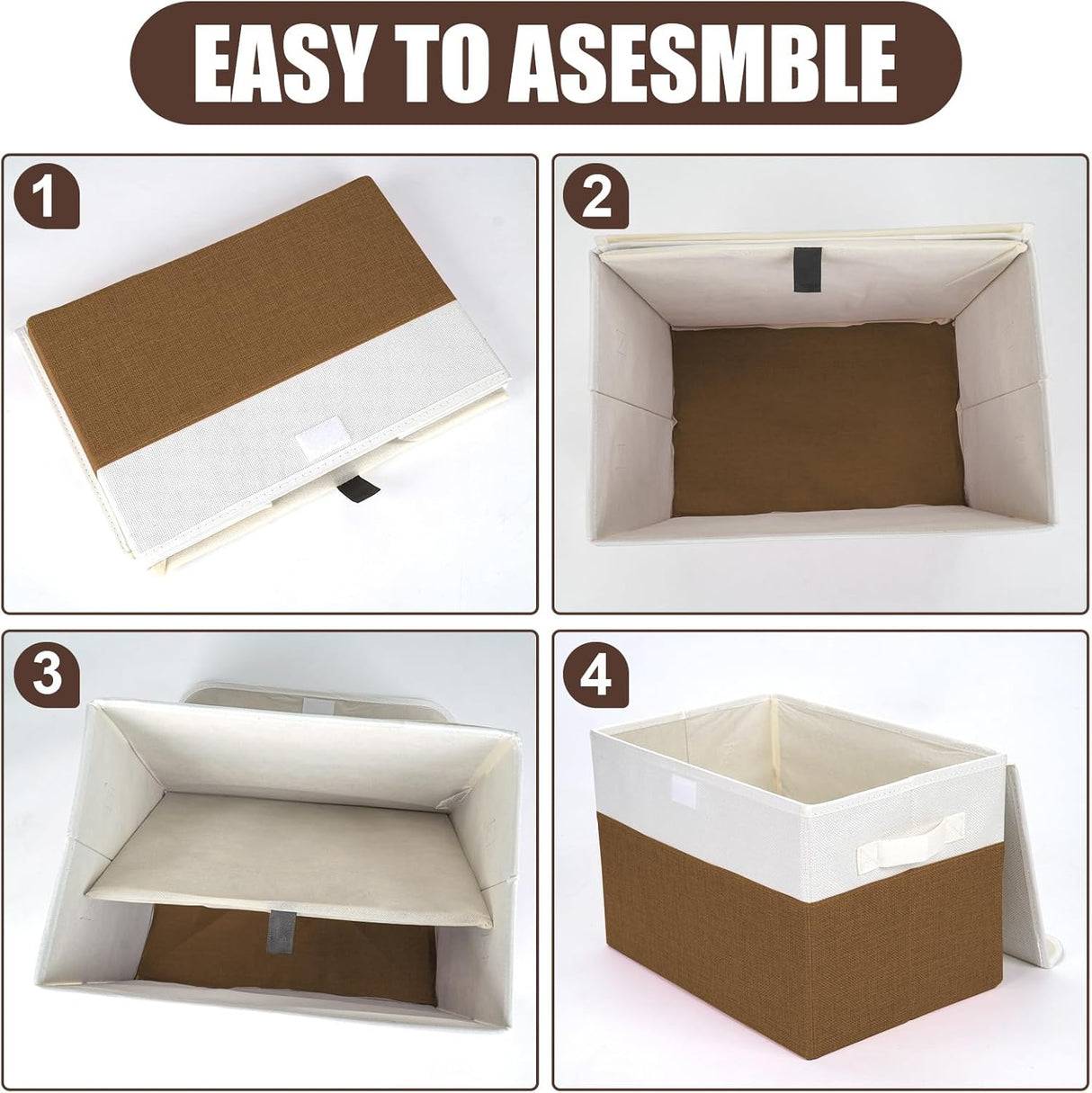 EASY TO ASESMBLE

1

2

3

4