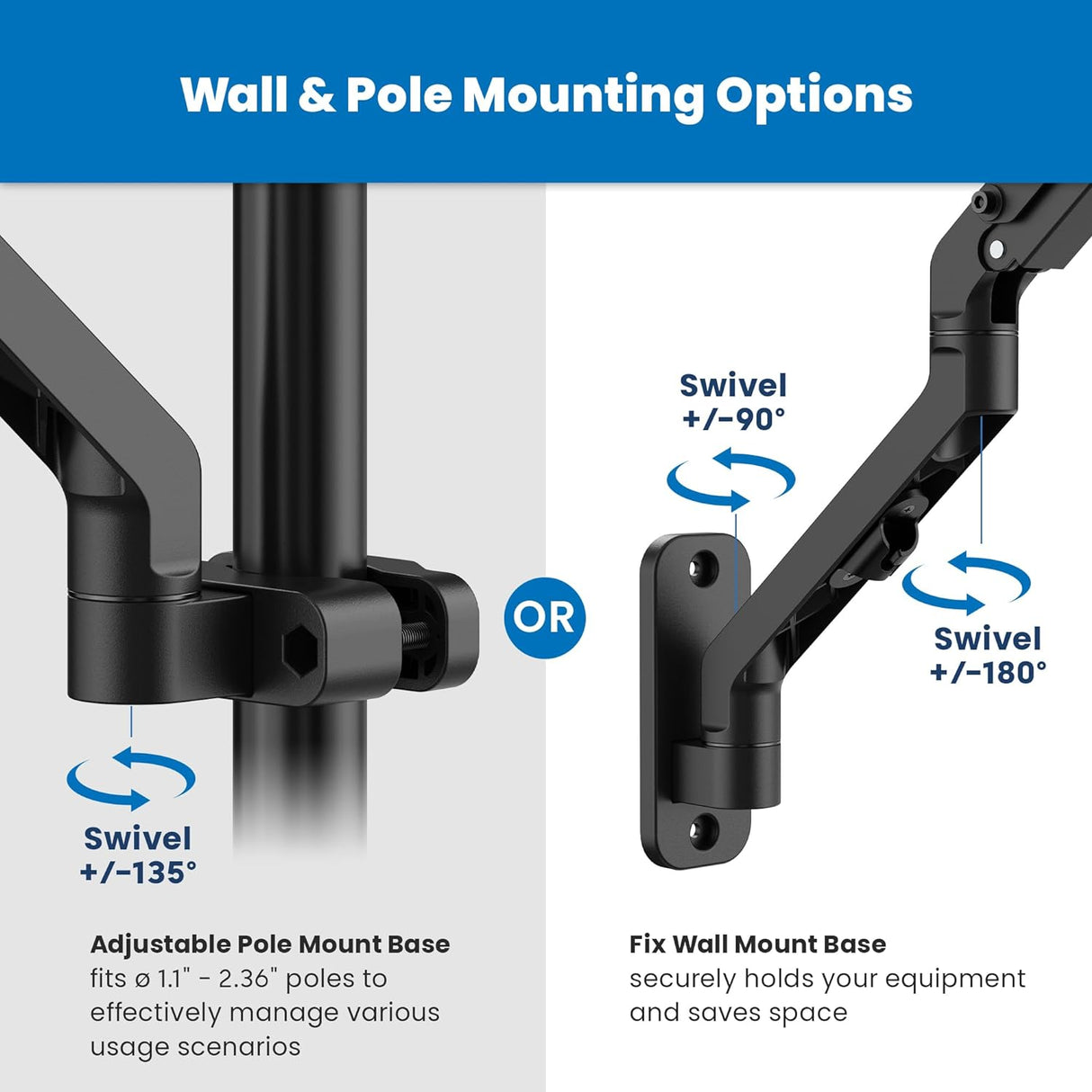 Wall & Pole Mounting Options

Swivel
+/−135°

Adjustable Pole Mount Base
fits ø 1.1" - 2.36" poles to effectively manage various usage scenarios

OR

Swivel
+/−90°

Swivel
+/−180°

Fix Wall Mount Base
securely holds your equipment and saves space