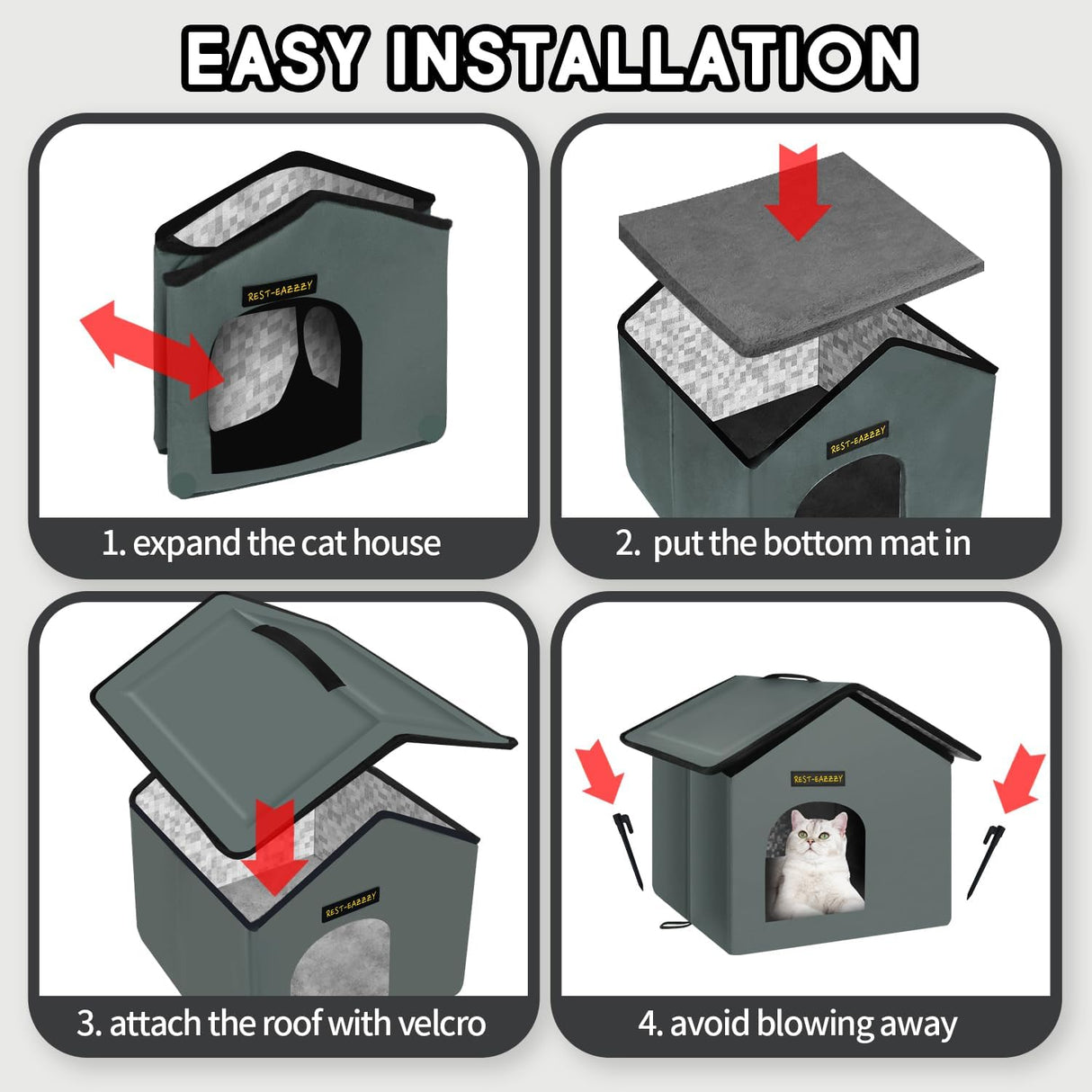 EASY INSTALLATION

REST-EAZZZY

1. expand the cat house

REST-EAZZZY

2. put the bottom mat in

REST-EAZZZY

3. attach the roof with velcro

REST-EAZZZY

4. avoid blowing away