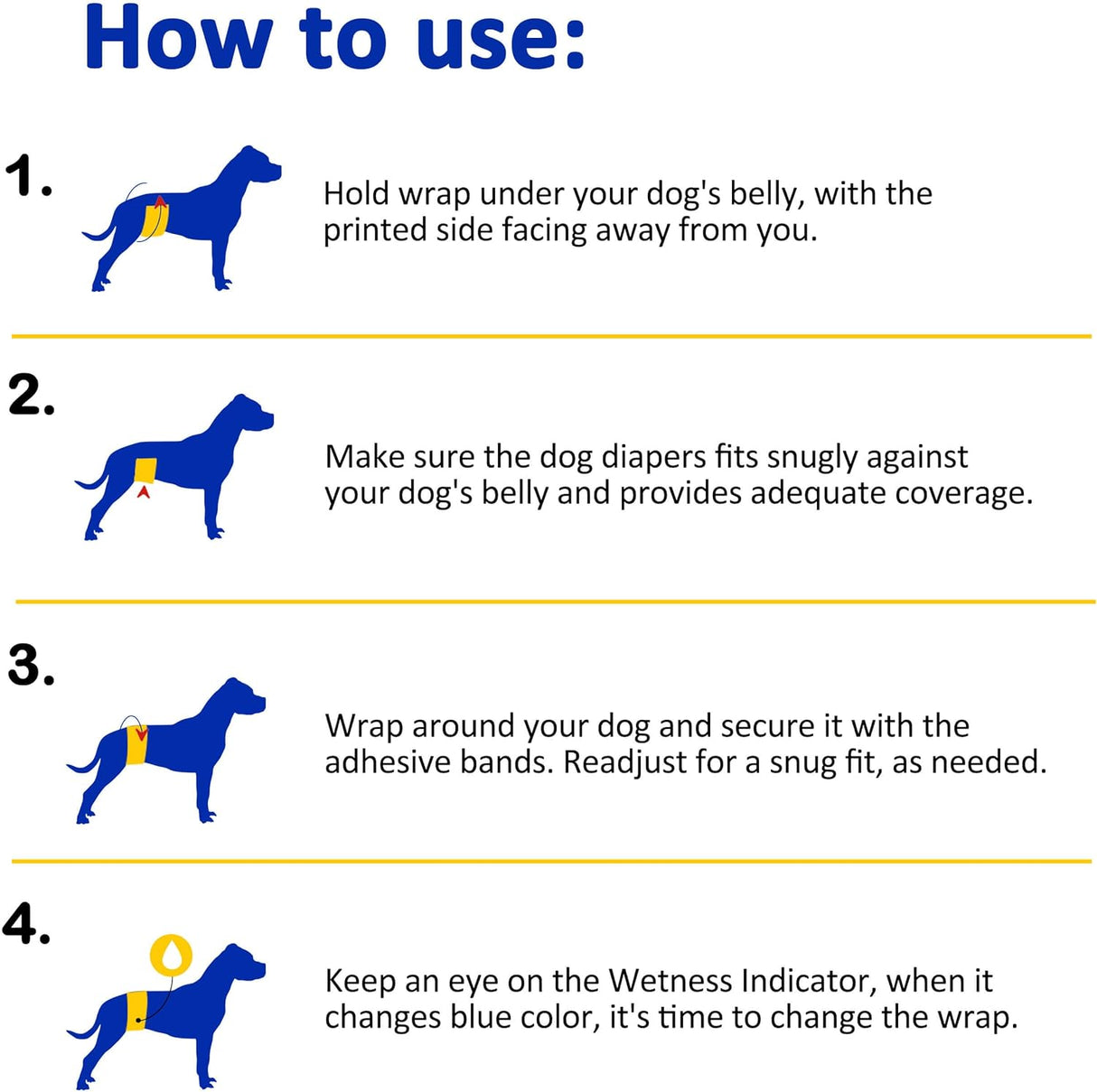 How to use:

1.

Hold wrap under your dog's belly, with the printed side facing away from you.

2.

Make sure the dog diapers fits snugly against your dog's belly and provides adequate coverage.

3.

Wrap around your dog and secure it with the adhesive bands. Readjust for a snug fit, as needed.

4.

Keep an eye on the Wetness Indicator, when it changes blue color, it's time to change the wrap.