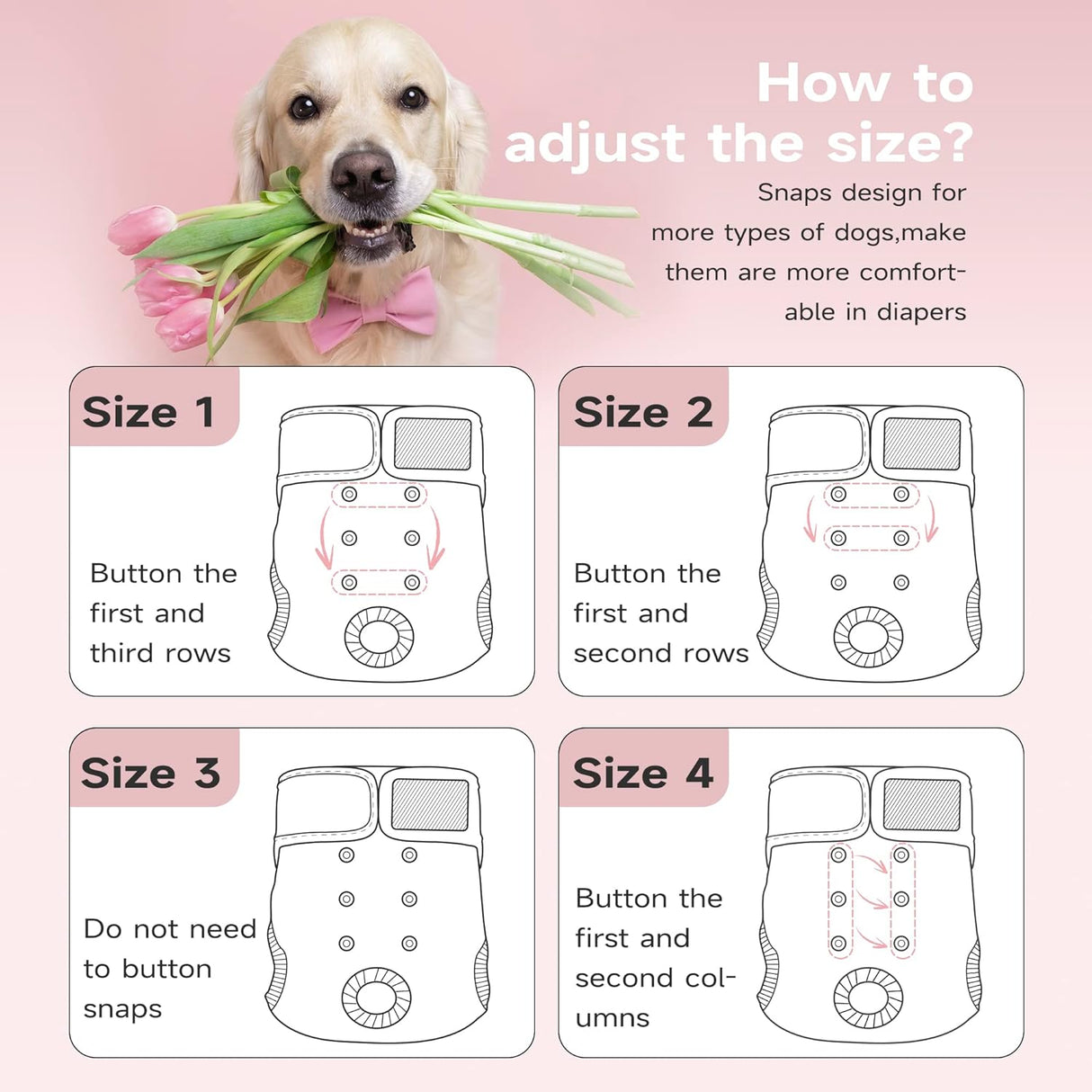 How to adjust the size?

Snaps design for more types of dogs,make them are more comfortable in diapers

Size 1

Button the first and third rows

Size 2

Button the first and second rows

Size 3

Do not need to button snaps

Size 4

Button the first and second columns