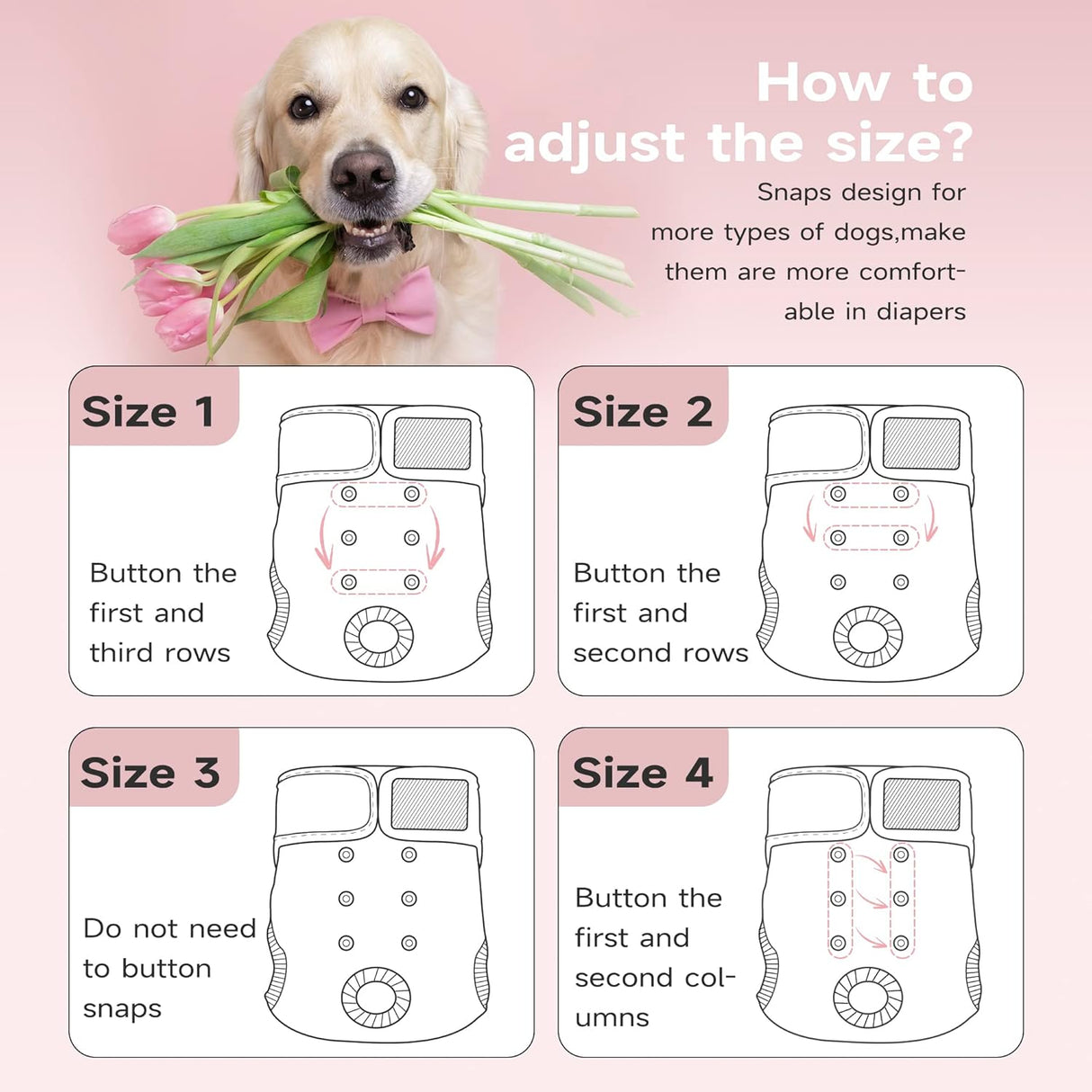 How to adjust the size?

Snaps design for more types of dogs,make them are more comfortable in diapers

Size 1

Button the first and third rows

Size 2

Button the first and second rows

Size 3

Do not need to button snaps

Size 4

Button the first and second columns