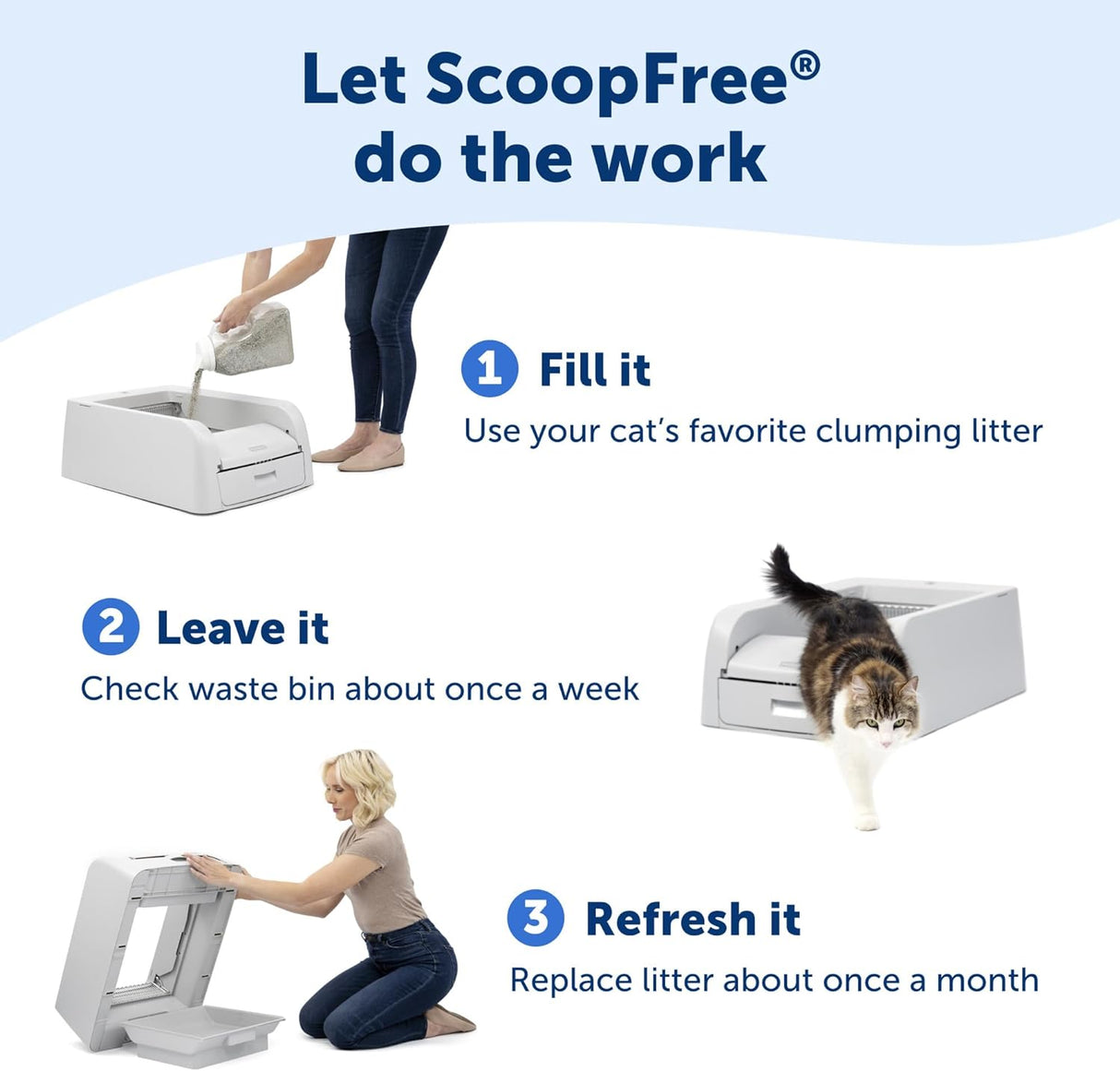 Let ScoopFree®
do the work

1 Fill it
Use your cat's favorite clumping litter

2 Leave it
Check waste bin about once a week

3 Refresh it
Replace litter about once a month