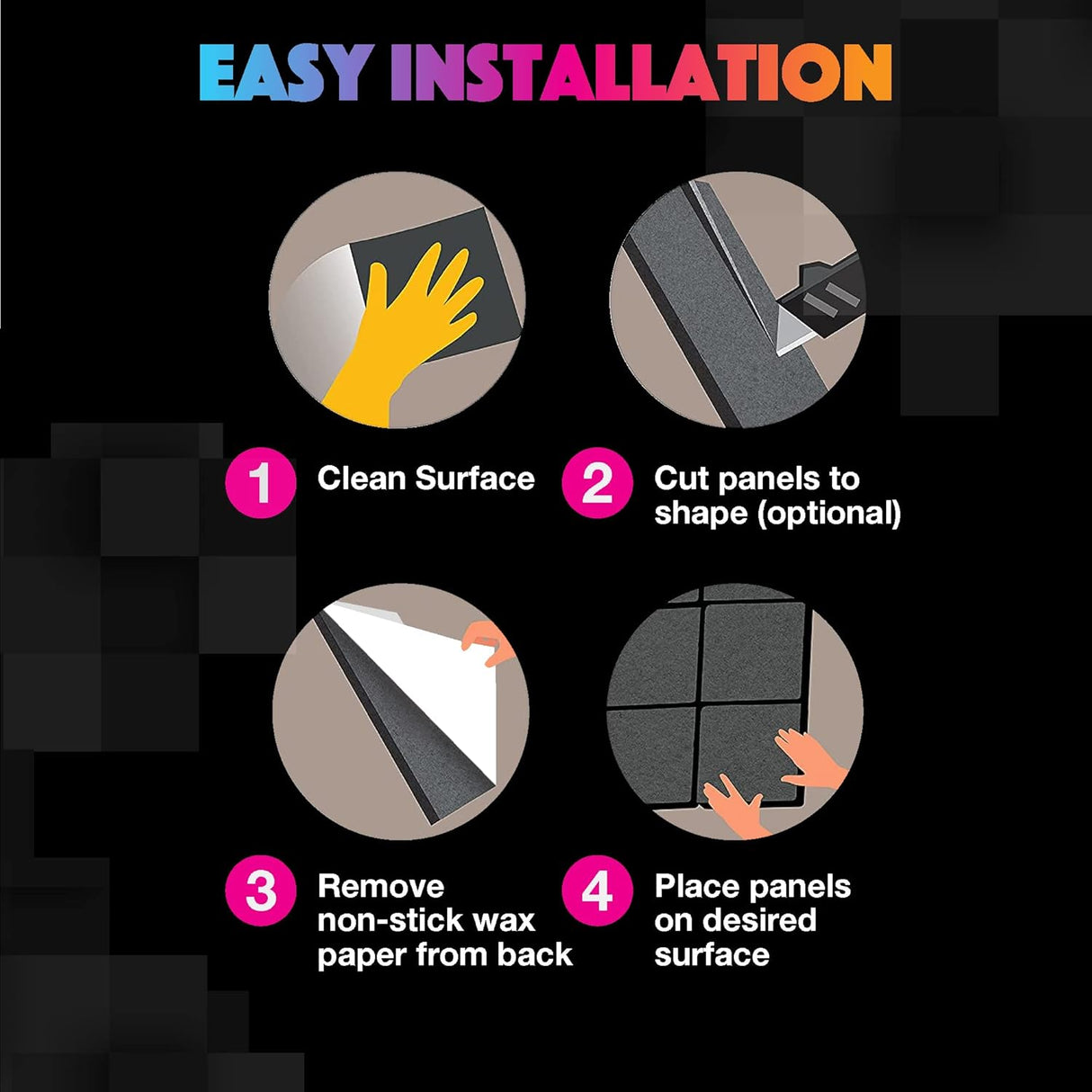 EASY INSTALLATION

1 Clean Surface

2 Cut panels to shape (optional)

3 Remove non-stick wax paper from back

4 Place panels on desired surface