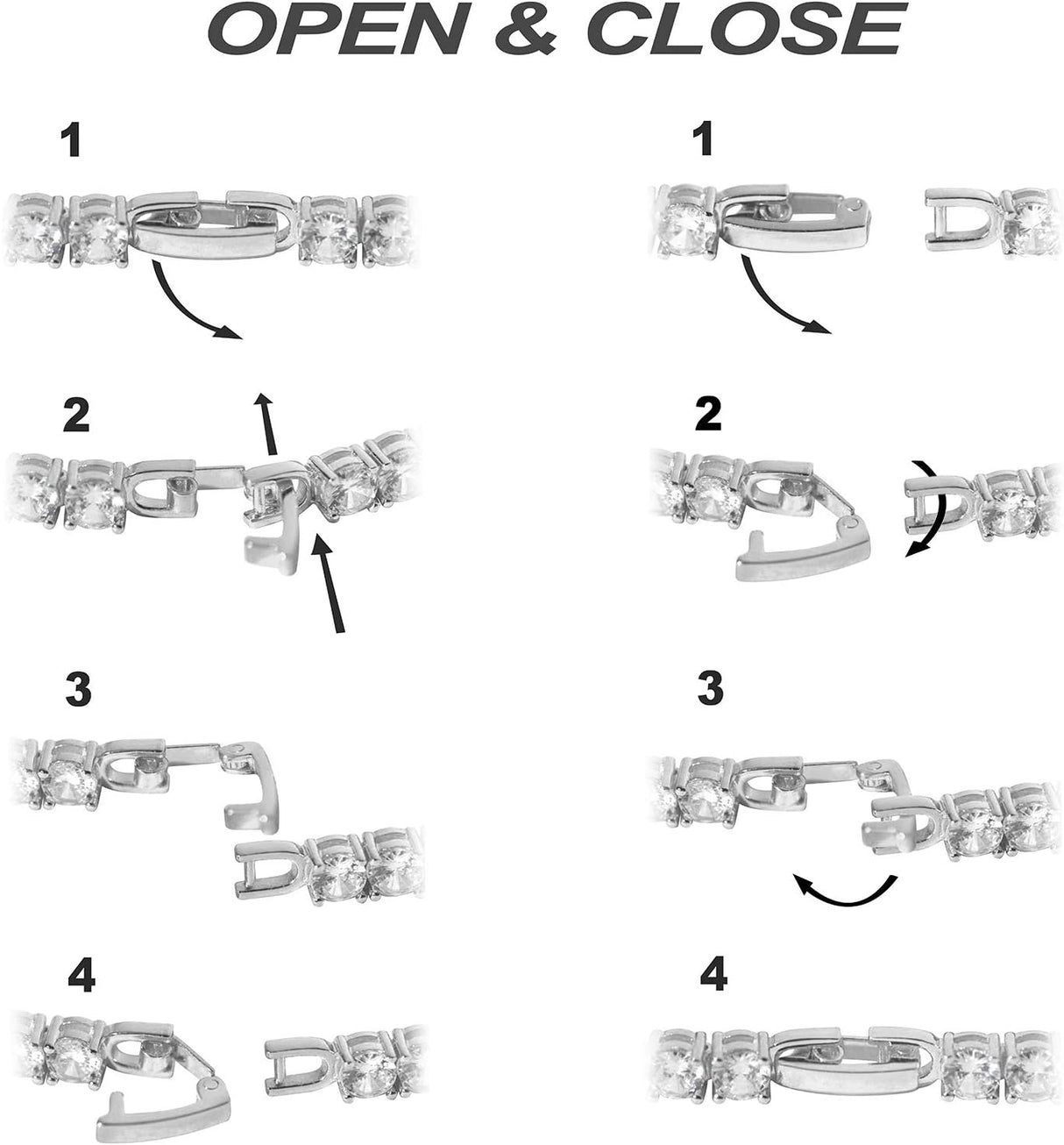 OPEN & CLOSE

1

2

3

4

1

2

3

4