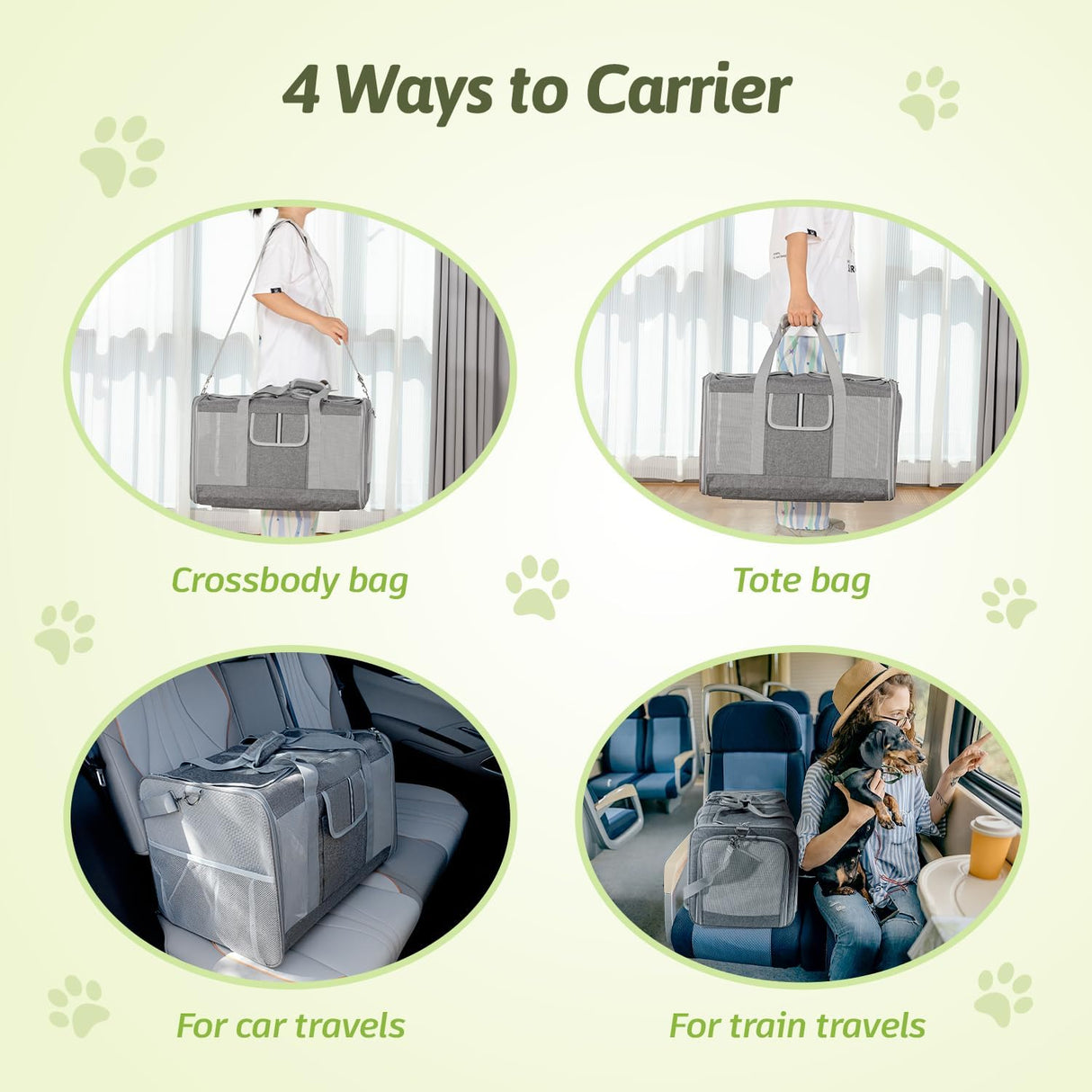 4 Ways to Carrier

Crossbody bag

Tote bag

For car travels

For train travels