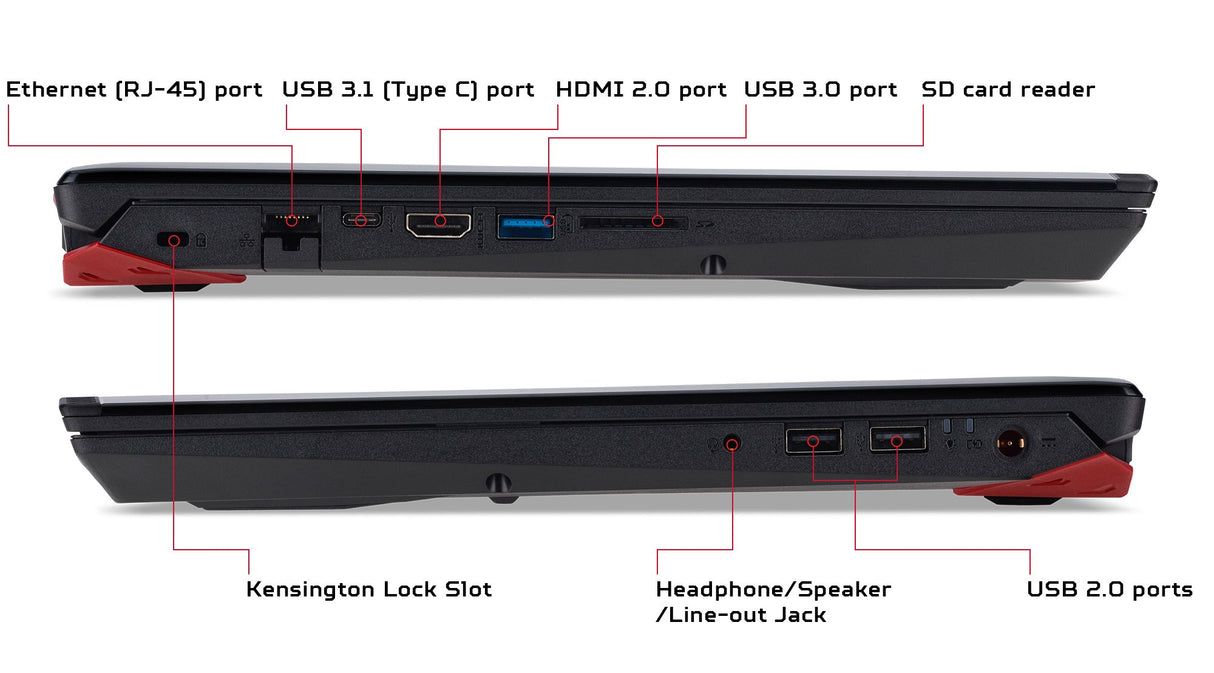 Ethernet (RJ-45) port USB 3.1 (Type C) port HDMI 2.0 port USB 3.0 port SD card reader

Kensington Lock Slot

Headphone/Speaker /Line-out Jack

USB 2.0 ports