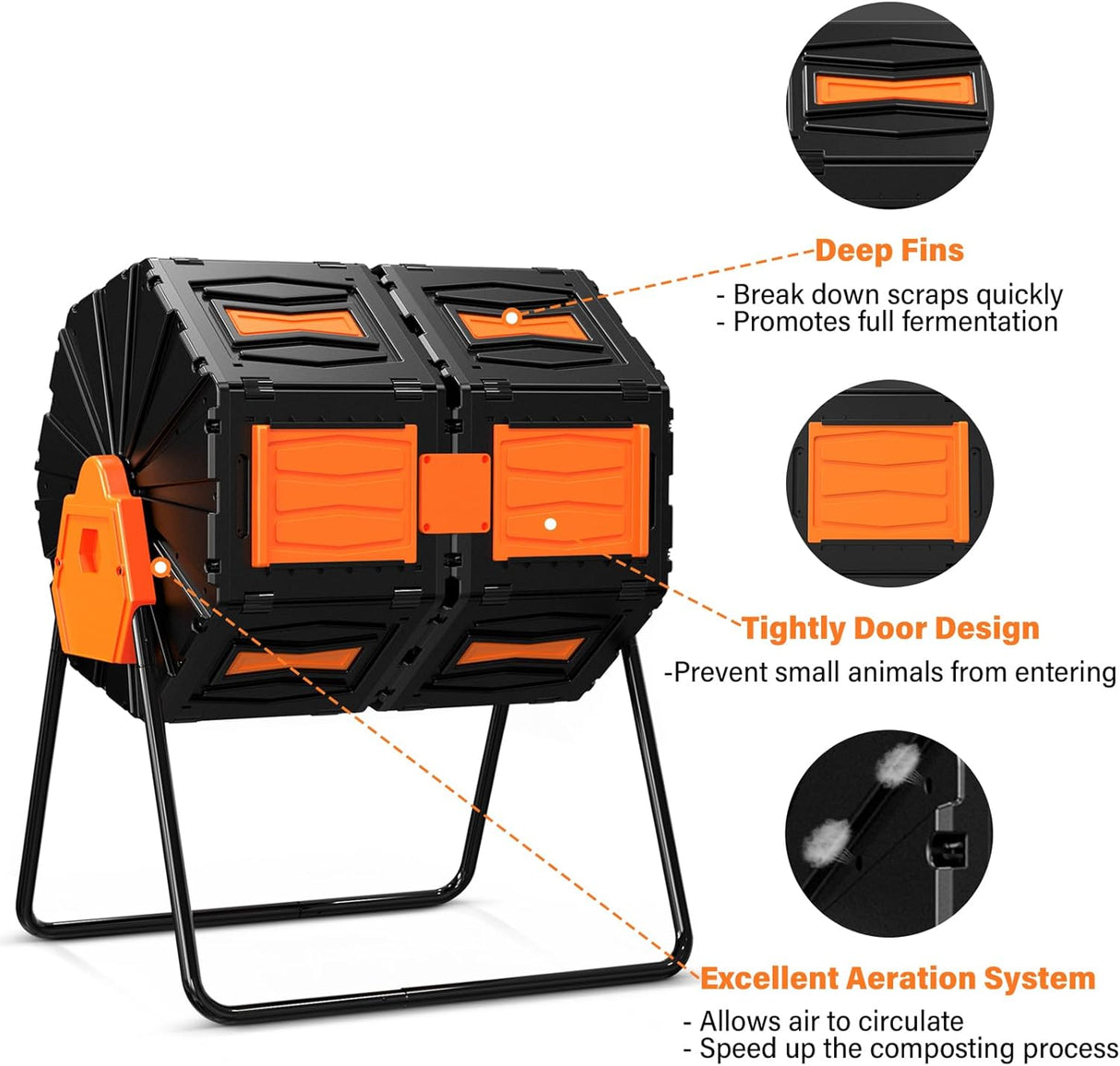 Deep Fins
- Break down scraps quickly
- Promotes full fermentation

Tightly Door Design
-Prevent small animals from entering

Excellent Aeration System
- Allows air to circulate
- Speed up the composting process