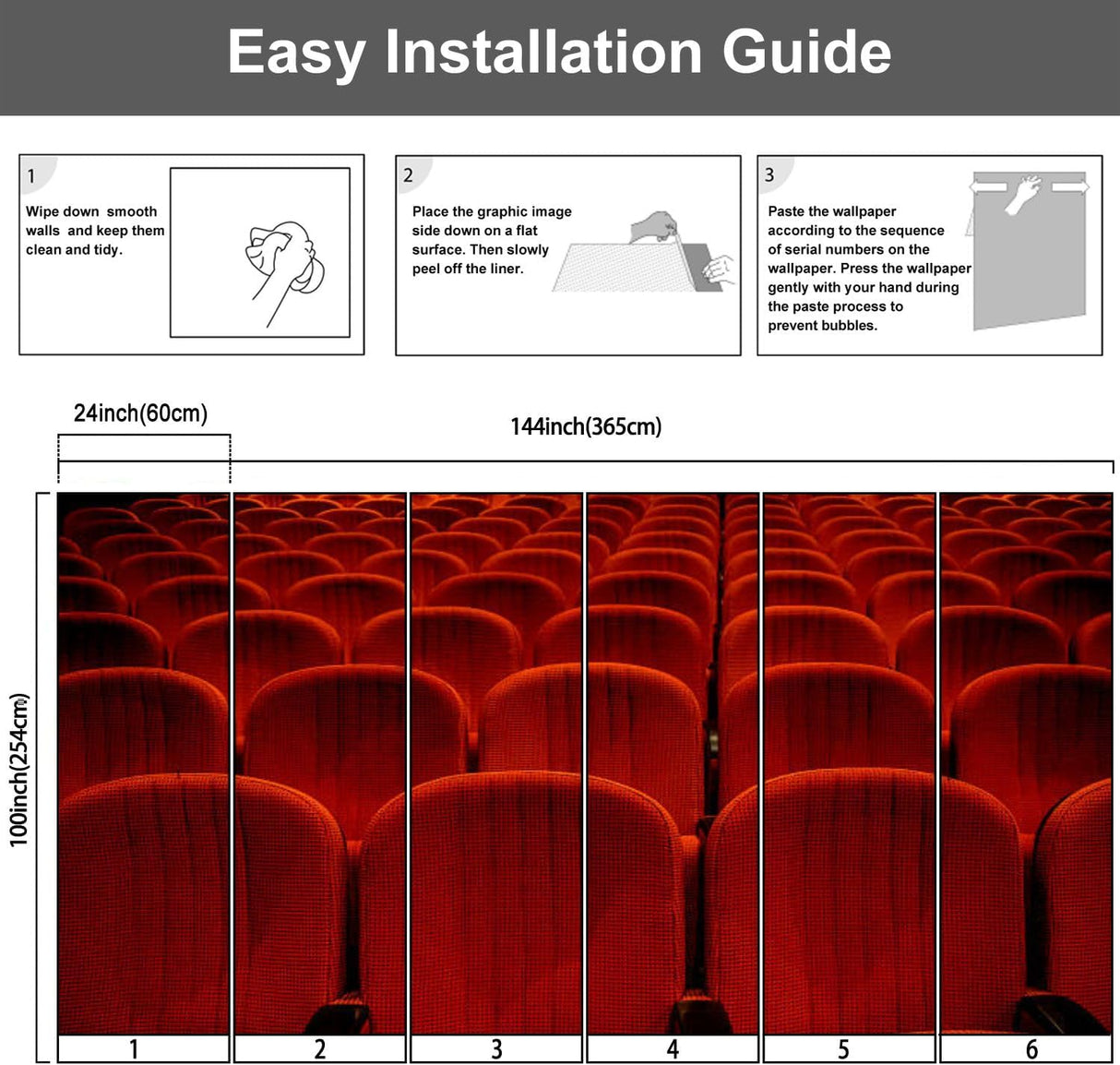 Easy Installation Guide

1
Wipe down smooth walls and keep them clean and tidy.

2
Place the graphic image side down on a flat surface. Then slowly peel off the liner.

3
Paste the wallpaper according to the sequence of serial numbers on the wallpaper. Press the wallpaper gently with your hand during the paste process to prevent bubbles.

24inch(60cm)

144inch(365cm)

100inch(254cm)

1
2
3
4
5
6