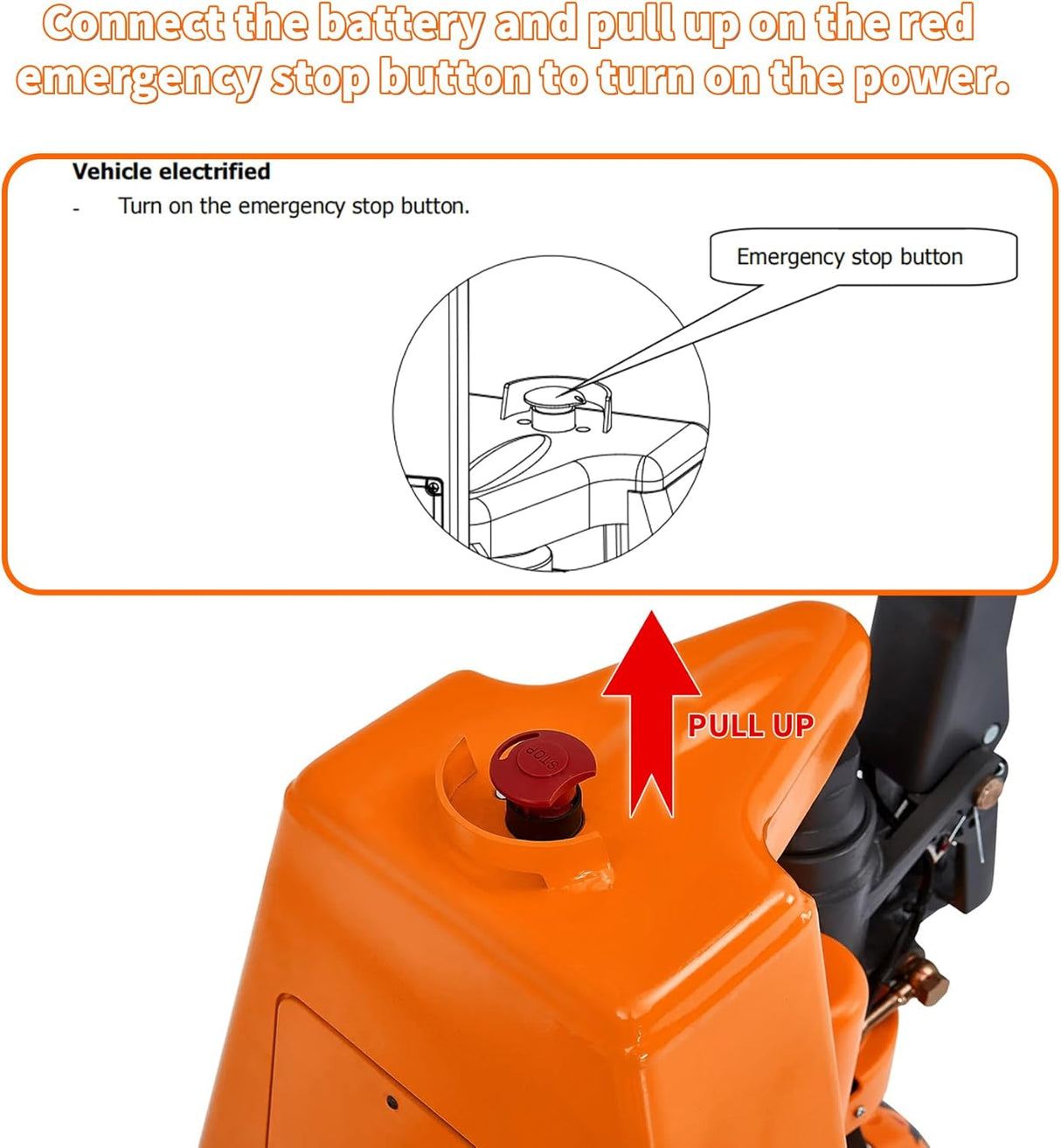 Connect the battery and pull up on the red emergency stop button to turn on the power.

Vehicle electrified

- Turn on the emergency stop button.

Emergency stop button

PULL UP

STOP