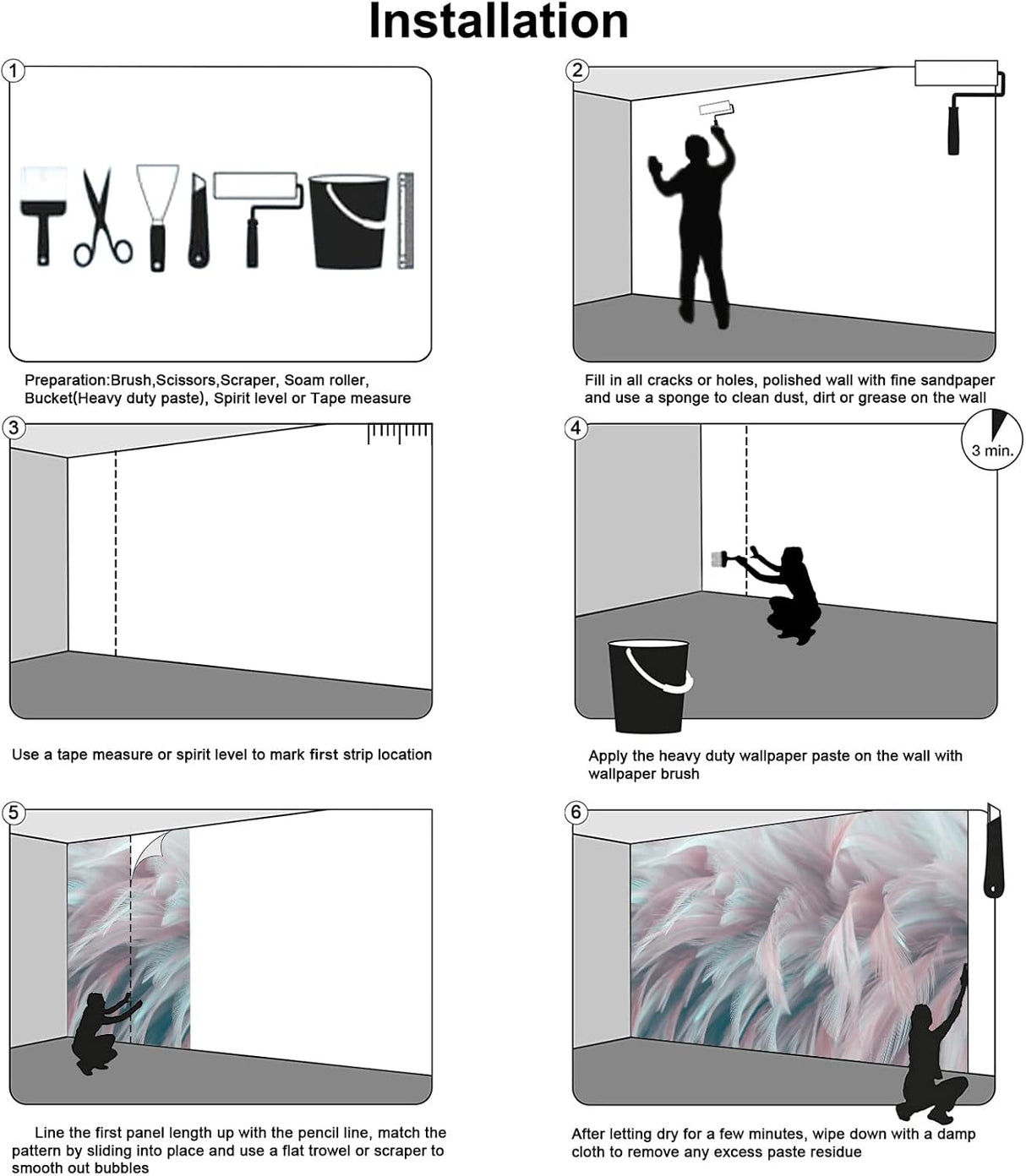 Installation

1

Preparation:Brush,Scissors,Scraper, Soam roller, Bucket(Heavy duty paste), Spirit level or Tape measure

2

Fill in all cracks or holes, polished wall with fine sandpaper and use a sponge to clean dust, dirt or grease on the wall

3

Use a tape measure or spirit level to mark first strip location

4

3 min.

Apply the heavy duty wallpaper paste on the wall with wallpaper brush

5

Line the first panel length up with the pencil line, match the pattern by sliding into place and use a flat trowel or scraper to smooth out bubbles

6

After letting dry for a few minutes, wipe down with a damp cloth to remove any excess paste residue