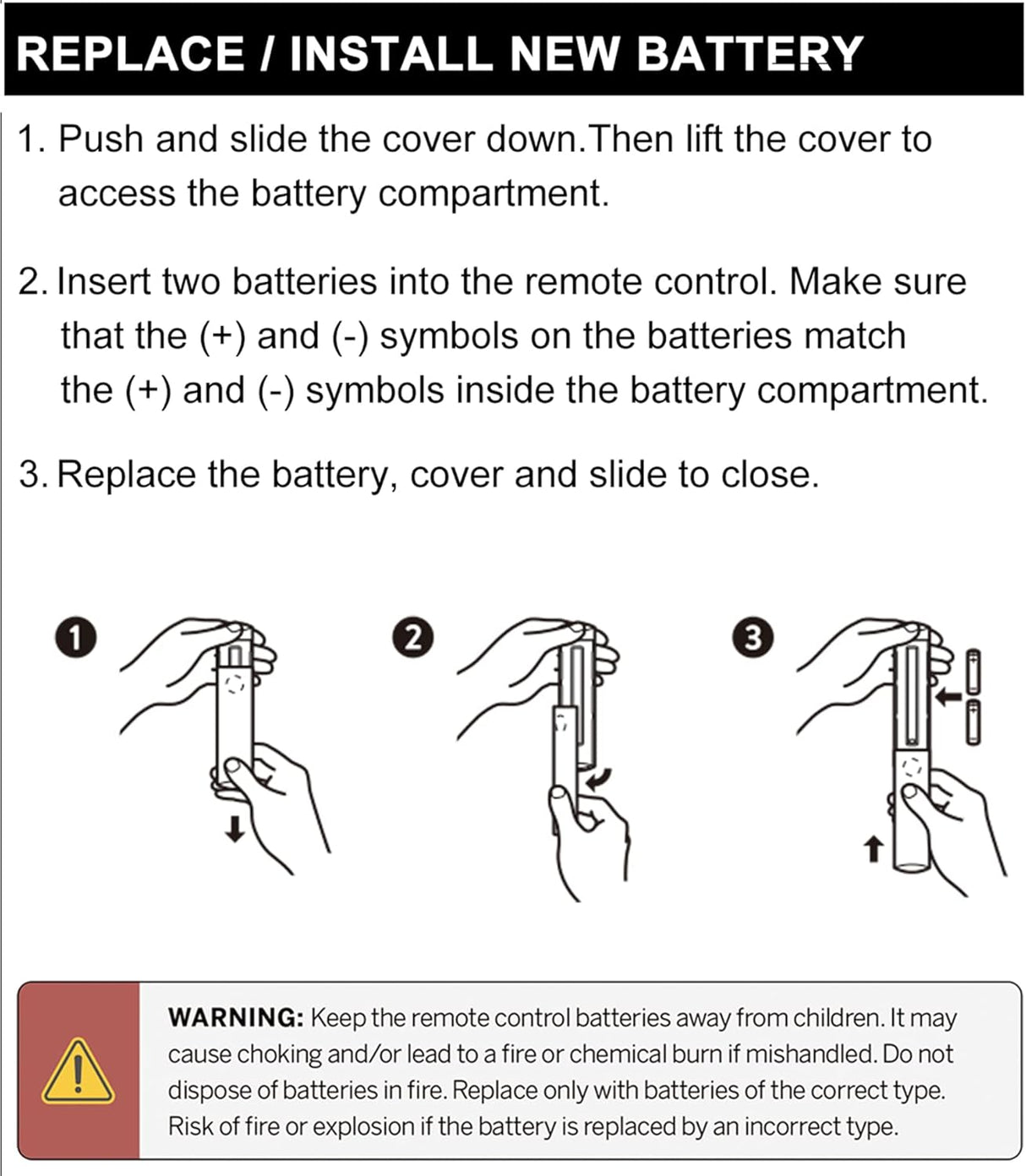 REPLACE / INSTALL NEW BATTERY

1. Push and slide the cover down.Then lift the cover to access the battery compartment.

2. Insert two batteries into the remote control. Make sure that the (+) and (-) symbols on the batteries match the (+) and (-) symbols inside the battery compartment.

3. Replace the battery, cover and slide to close.

1

2

3

WARNING: Keep the remote control batteries away from children. It may cause choking and/or lead to a fire or chemical burn if mishandled. Do not dispose of batteries in fire. Replace only with batteries of the correct type. Risk of fire or explosion if the battery is replaced by an incorrect type.