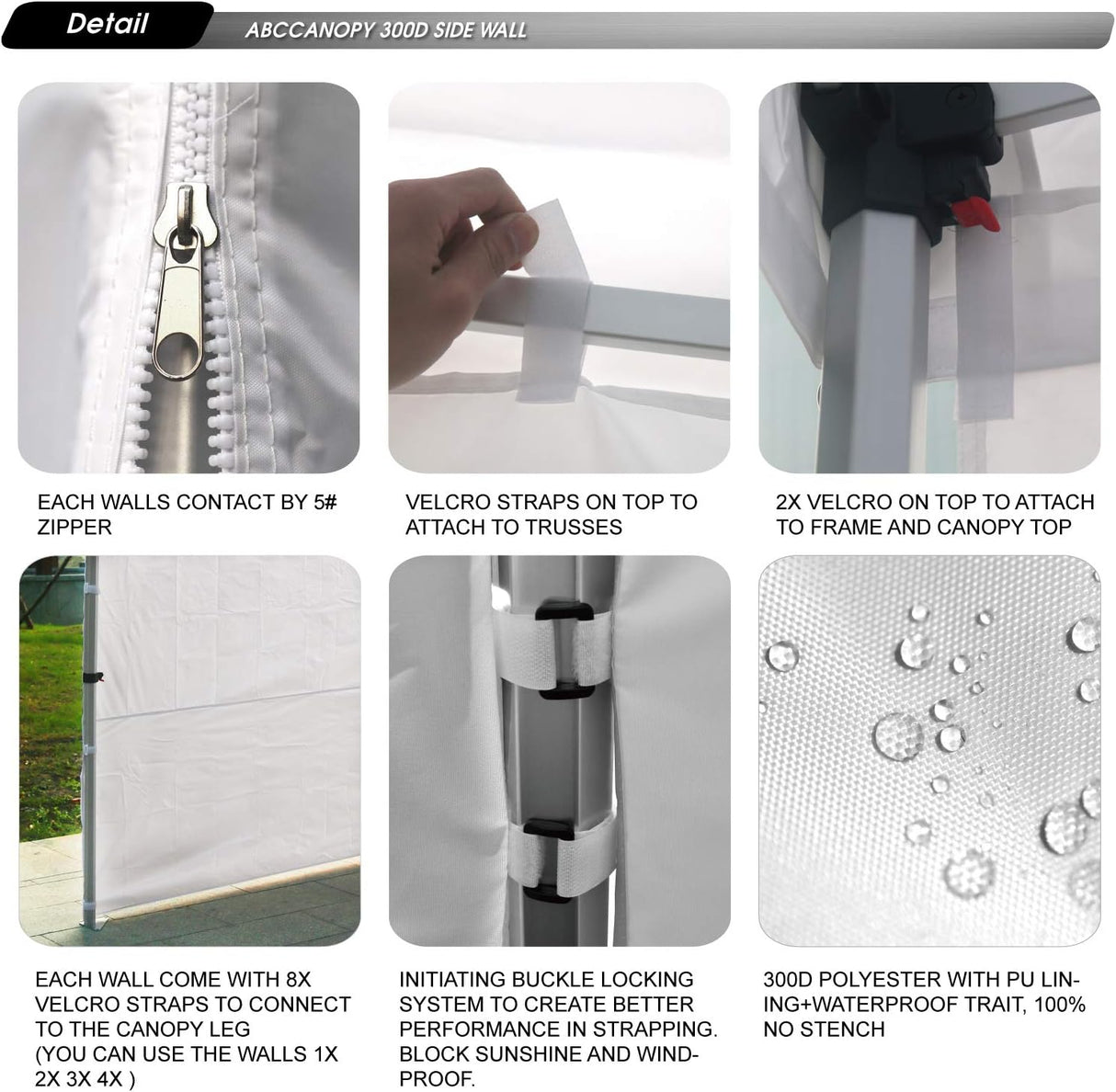 Detail

ABCCANOPY 300D SIDE WALL

EACH WALLS CONTACT BY 5# ZIPPER

VELCRO STRAPS ON TOP TO ATTACH TO TRUSSES

2X VELCRO ON TOP TO ATTACH TO FRAME AND CANOPY TOP

EACH WALL COME WITH 8X VELCRO STRAPS TO CONNECT TO THE CANOPY LEG
(YOU CAN USE THE WALLS 1X 2X 3X 4X )

INITIATING BUCKLE LOCKING SYSTEM TO CREATE BETTER PERFORMANCE IN STRAPPING. BLOCK SUNSHINE AND WINDPROOF.

300D POLYESTER WITH PU LINING+WATERPROOF TRAIT, 100% NO STENCH