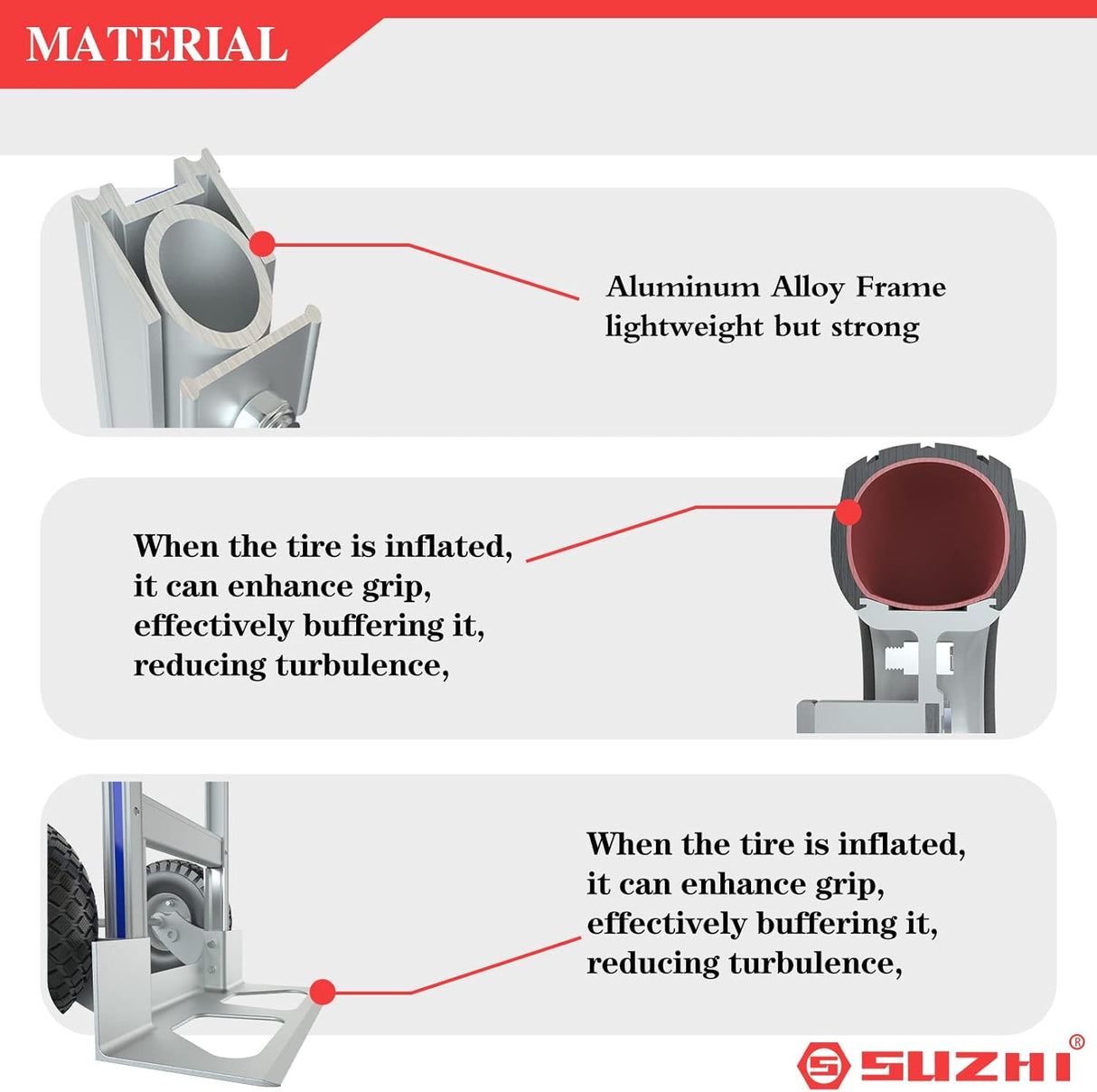 MATERIAL

Aluminum Alloy Frame
lightweight but strong

When the tire is inflated,
it can enhance grip,
effectively buffering it,
reducing turbulence,

When the tire is inflated,
it can enhance grip,
effectively buffering it,
reducing turbulence,

SUZHI®