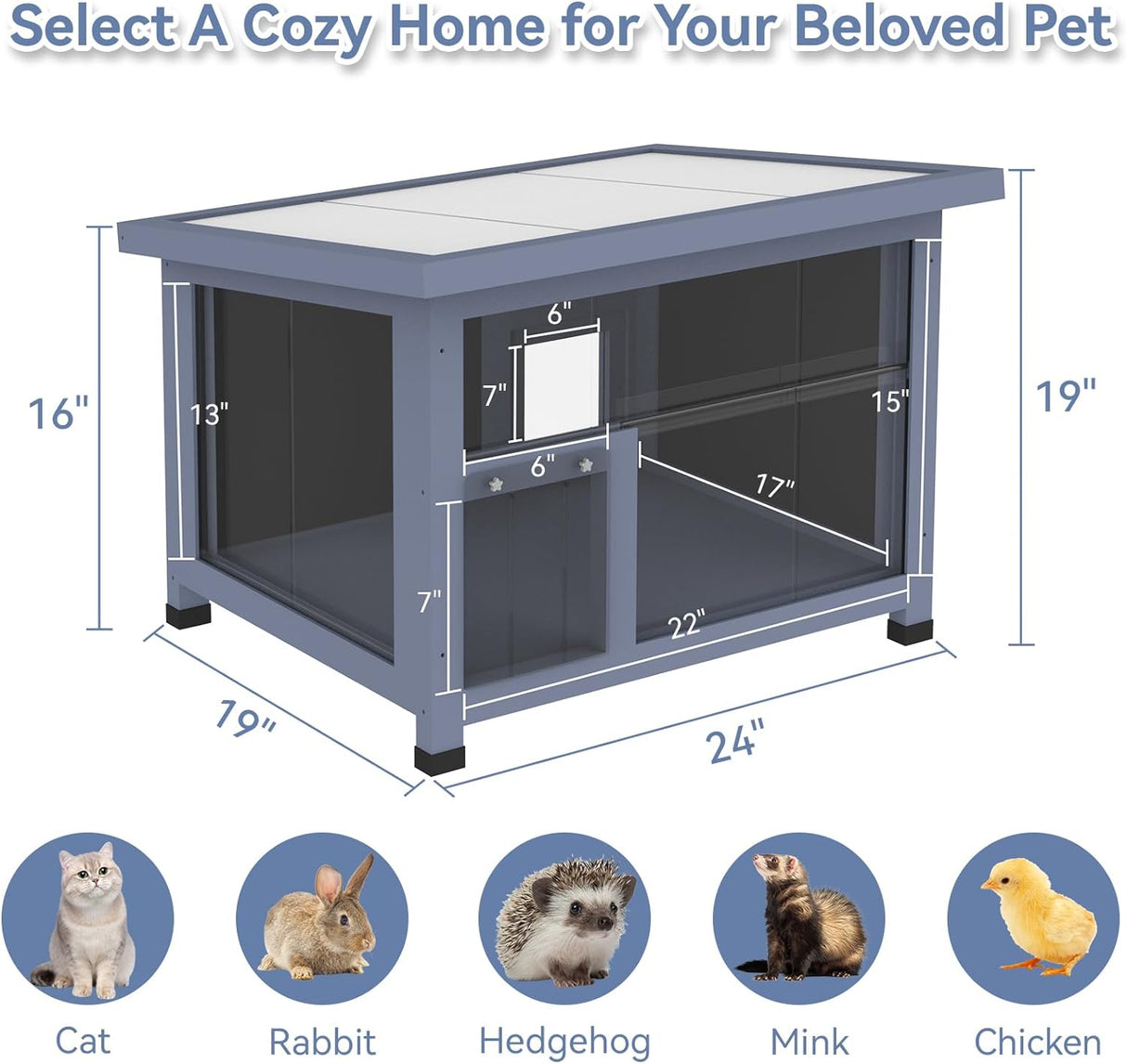 Select A Cozy Home for Your Beloved Pet

16"
13"
6"
7"
6"
7"
15"
17"
22"
19"
19"
24"

Cat
Rabbit
Hedgehog
Mink
Chicken