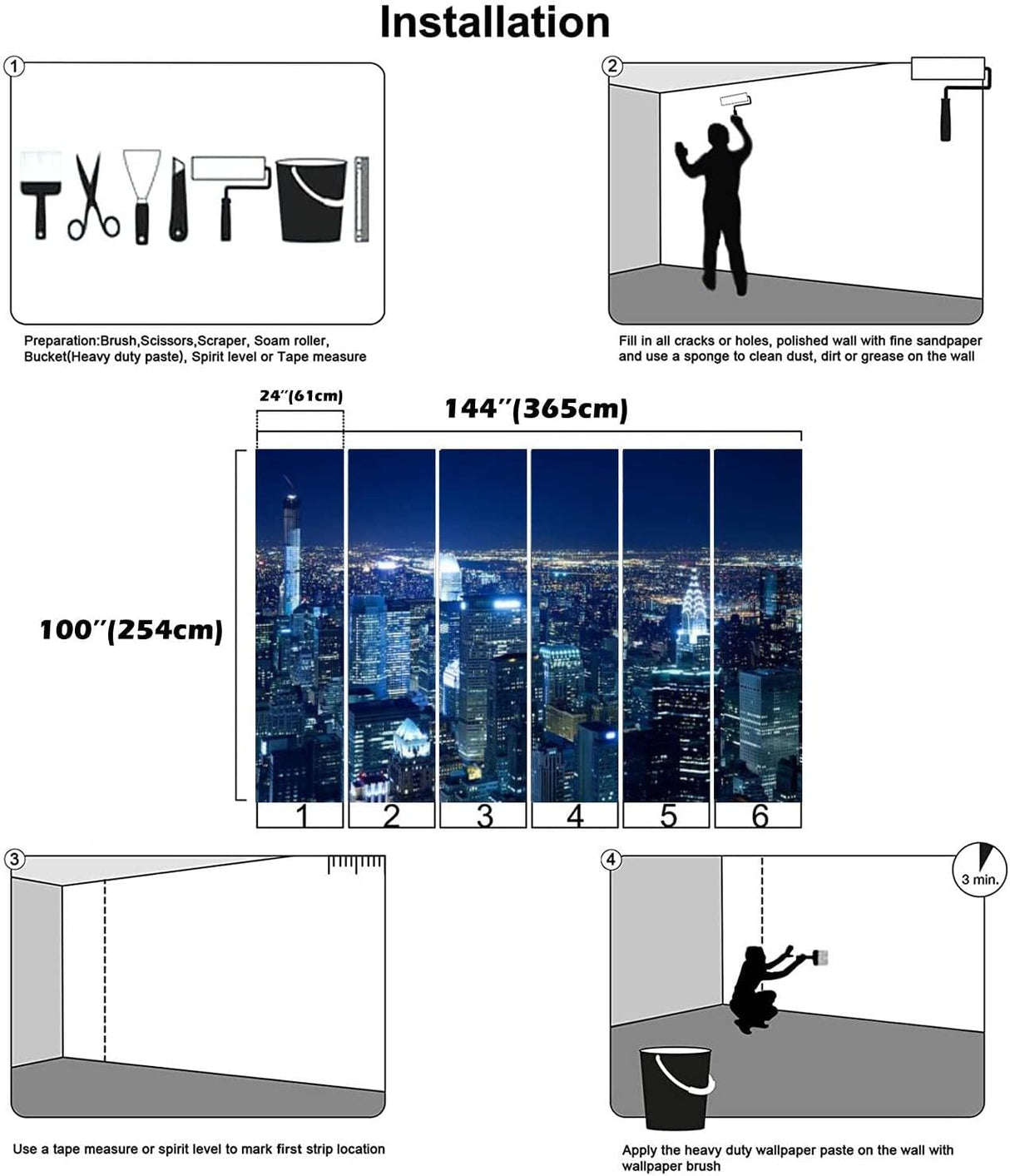 Installation

①

Preparation:Brush,Scissors,Scraper, Soam roller, Bucket(Heavy duty paste), Spirit level or Tape measure

②

Fill in all cracks or holes, polished wall with fine sandpaper and use a sponge to clean dust, dirt or grease on the wall

24″(61cm)

144″(365cm)

100″(254cm)

1 2 3 4 5 6

③

Use a tape measure or spirit level to mark first strip location

④

3 min.

Apply the heavy duty wallpaper paste on the wall with wallpaper brush