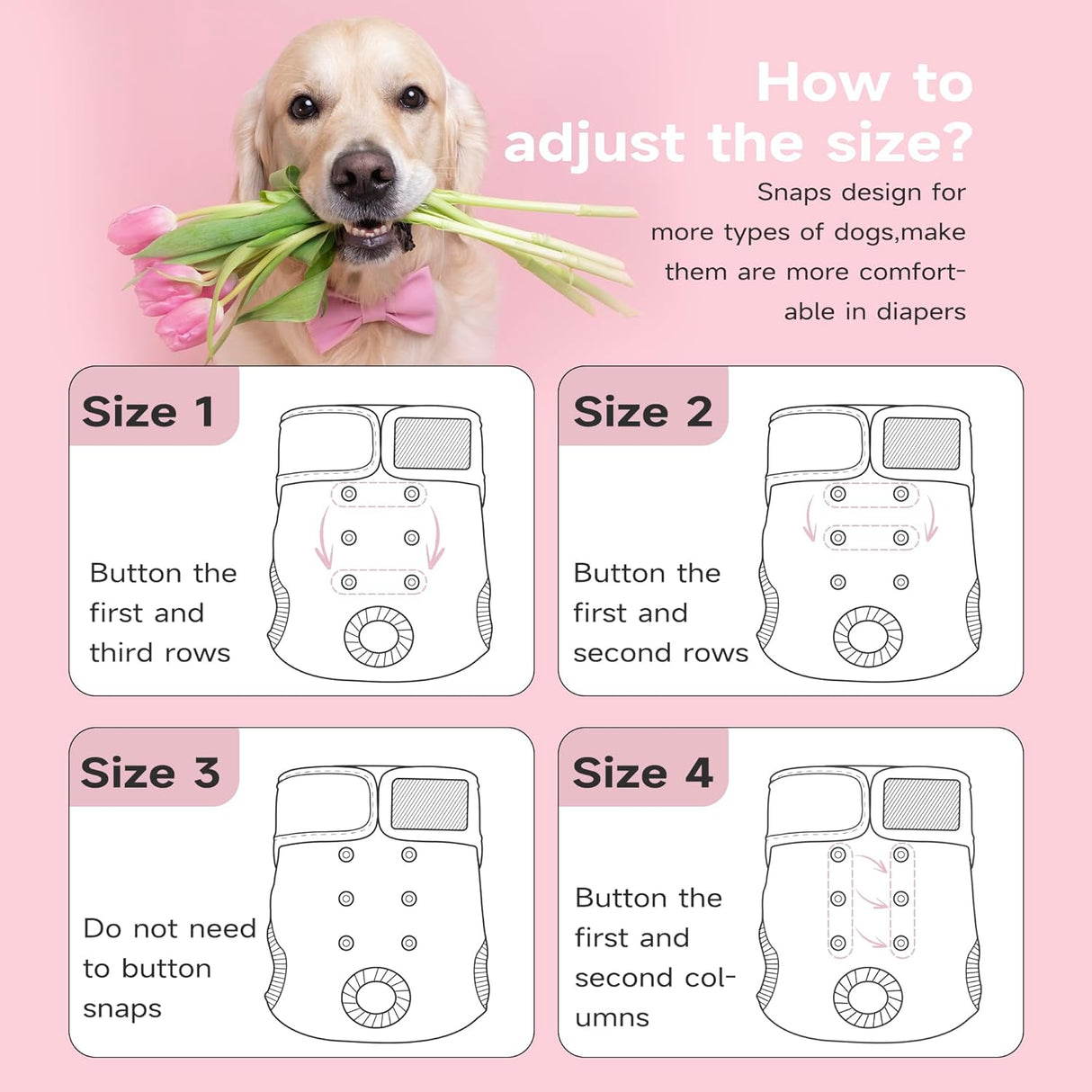 How to adjust the size?

Snaps design for more types of dogs,make them are more comfortable in diapers

Size 1

Button the first and third rows

Size 2

Button the first and second rows

Size 3

Do not need to button snaps

Size 4

Button the first and second columns