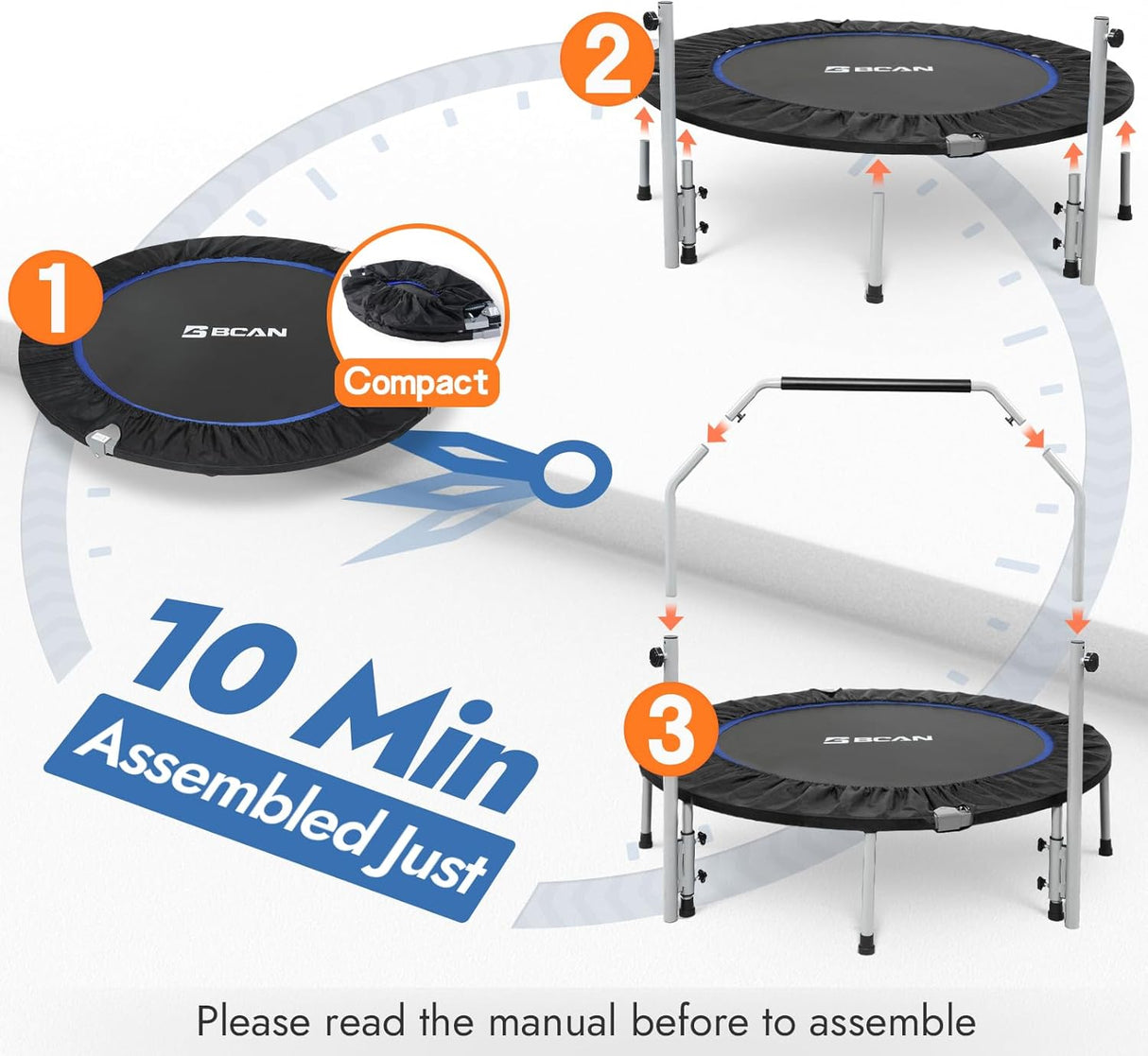 2

BCAN

1

BCAN

Compact

10 Min

Assembled Just

3

BCAN

Please read the manual before to assemble