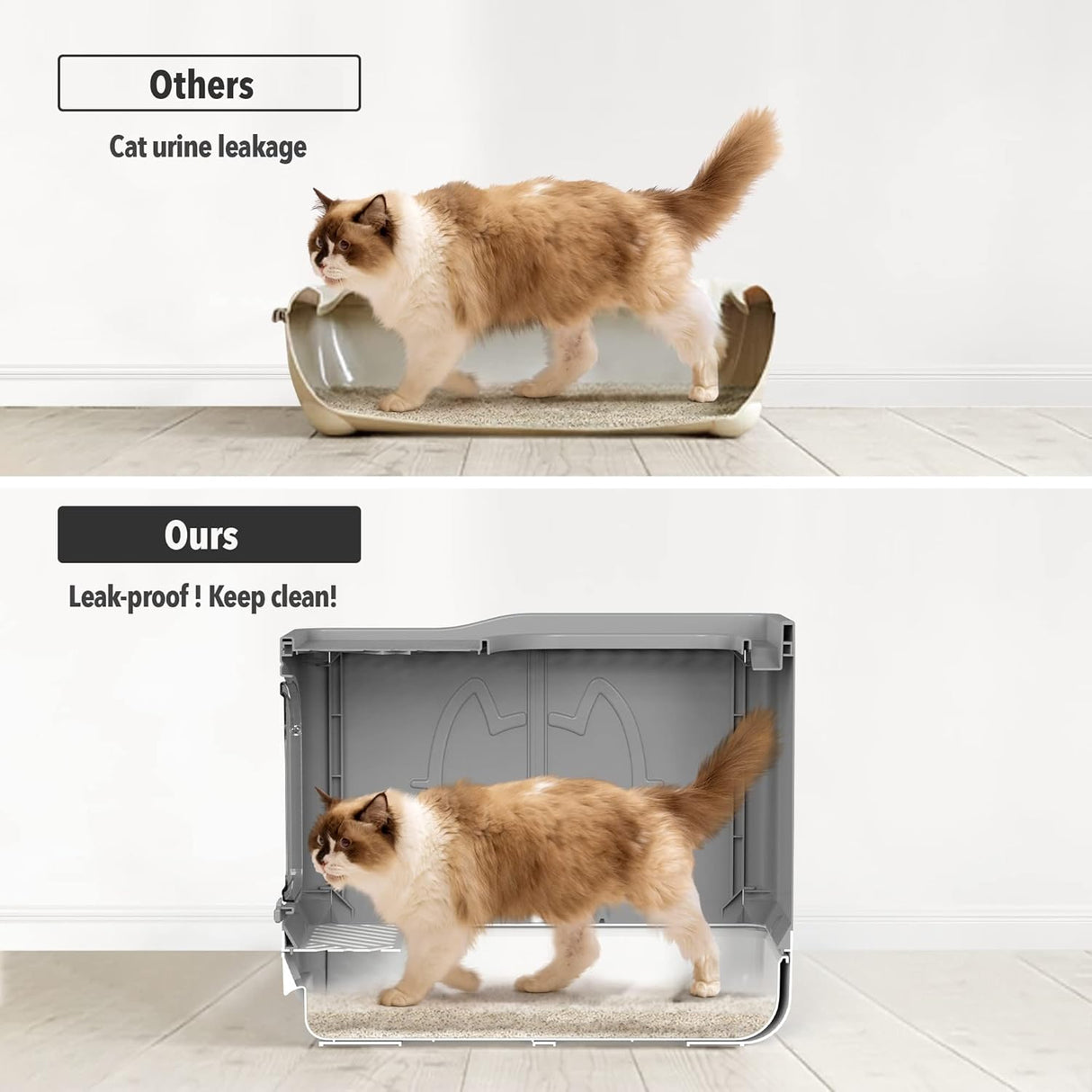 Others

Cat urine leakage

Ours

Leak-proof ! Keep clean!