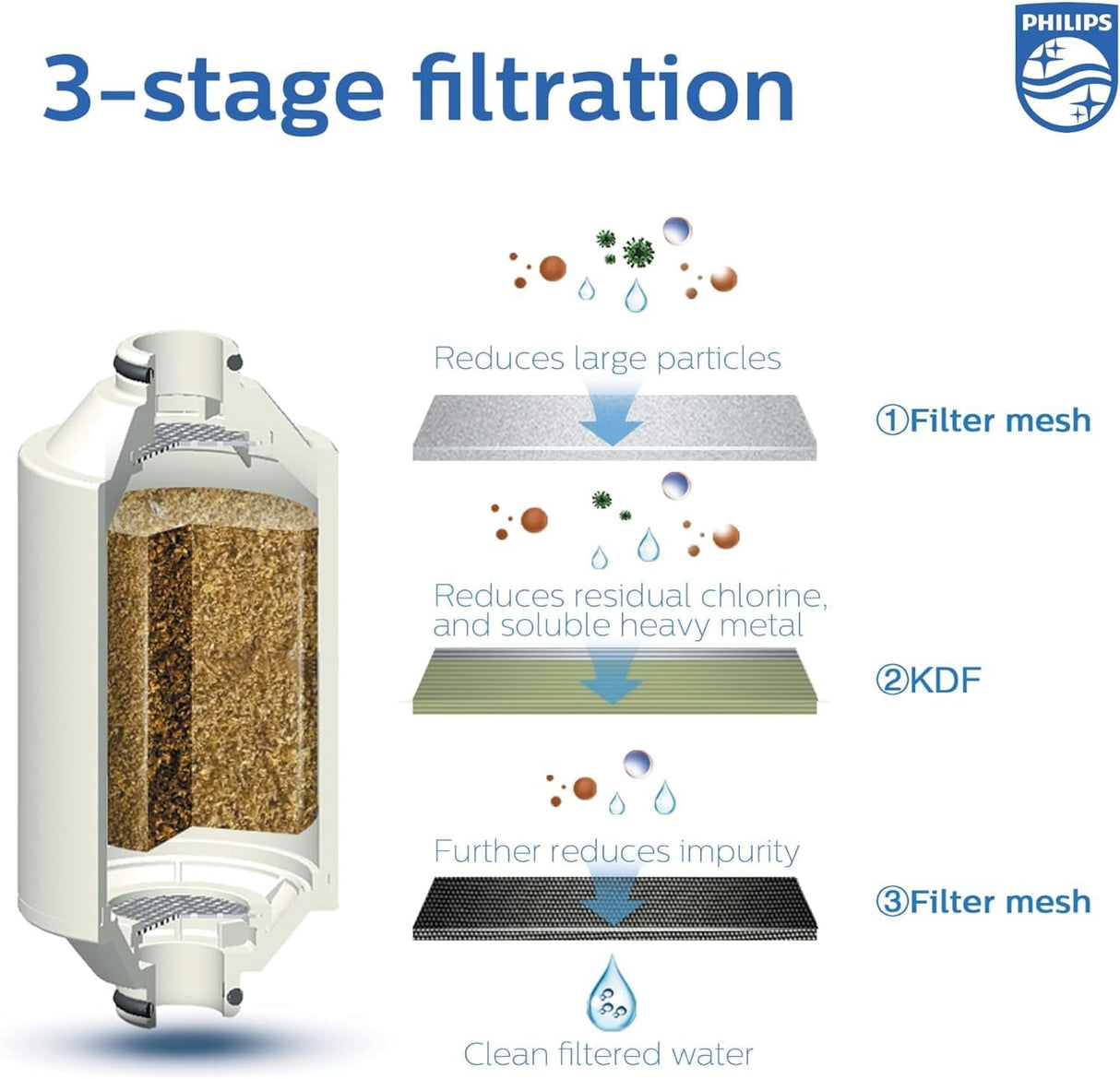 3-stage filtration

PHILIPS

Reduces large particles

①Filter mesh

Reduces residual chlorine, and soluble heavy metal

②KDF

Further reduces impurity

③Filter mesh

Clean filtered water