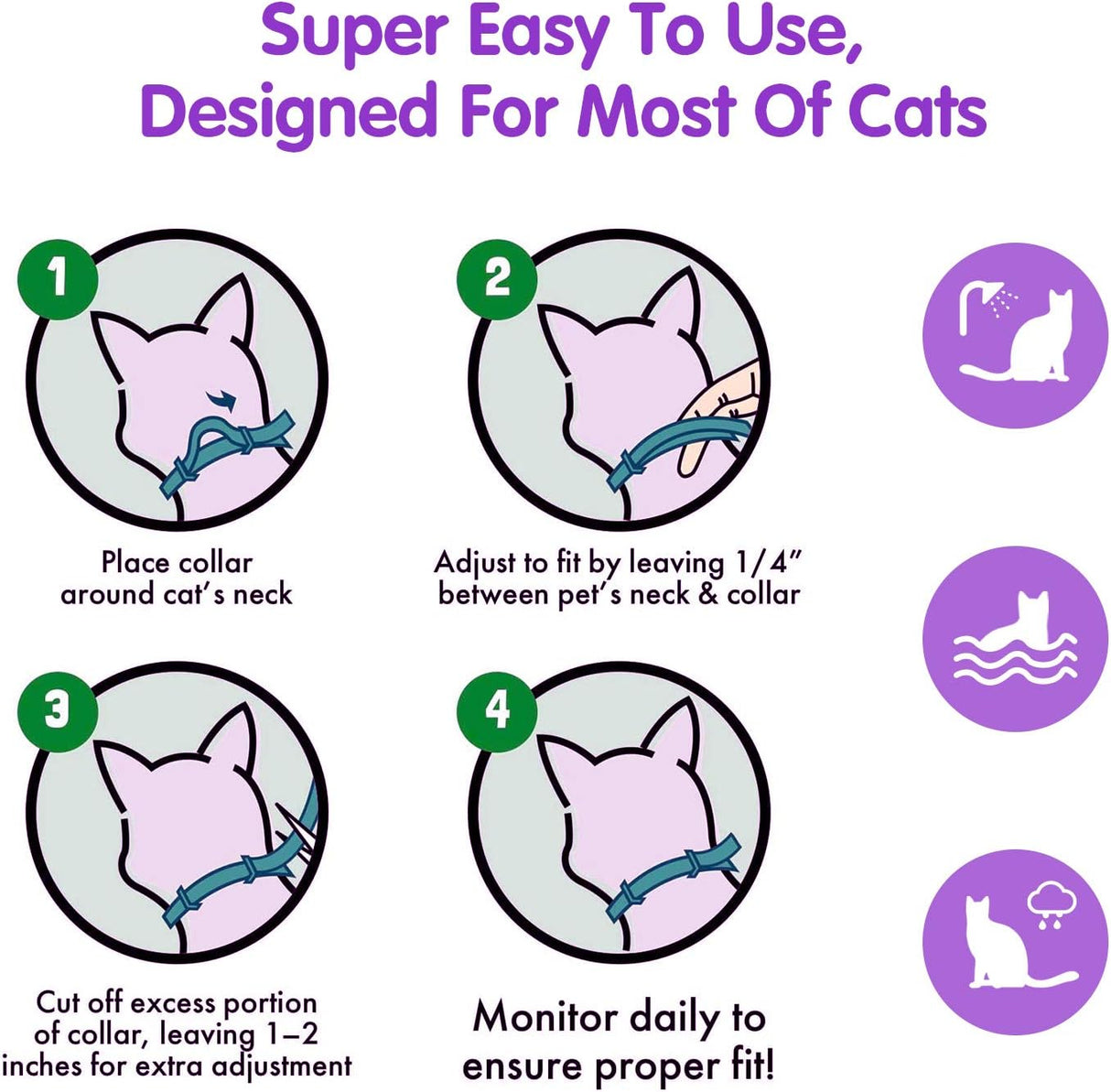 Super Easy To Use, Designed For Most Of Cats

1

Place collar around cat's neck

2

Adjust to fit by leaving 1/4" between pet's neck & collar

3

Cut off excess portion of collar, leaving 1–2 inches for extra adjustment

4

Monitor daily to ensure proper fit!