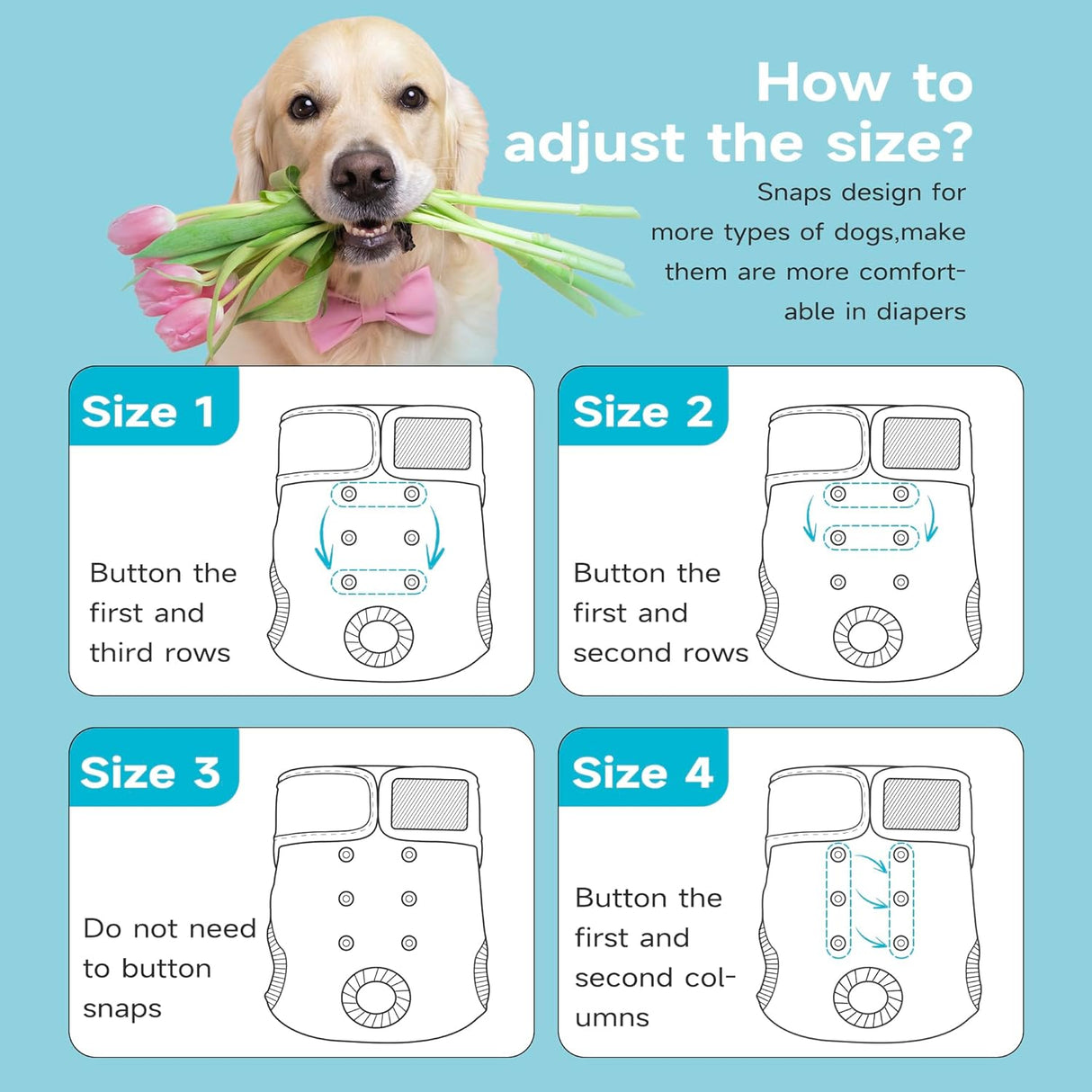 How to adjust the size?

Snaps design for more types of dogs,make them are more comfortable in diapers

Size 1

Button the first and third rows

Size 2

Button the first and second rows

Size 3

Do not need to button snaps

Size 4

Button the first and second columns