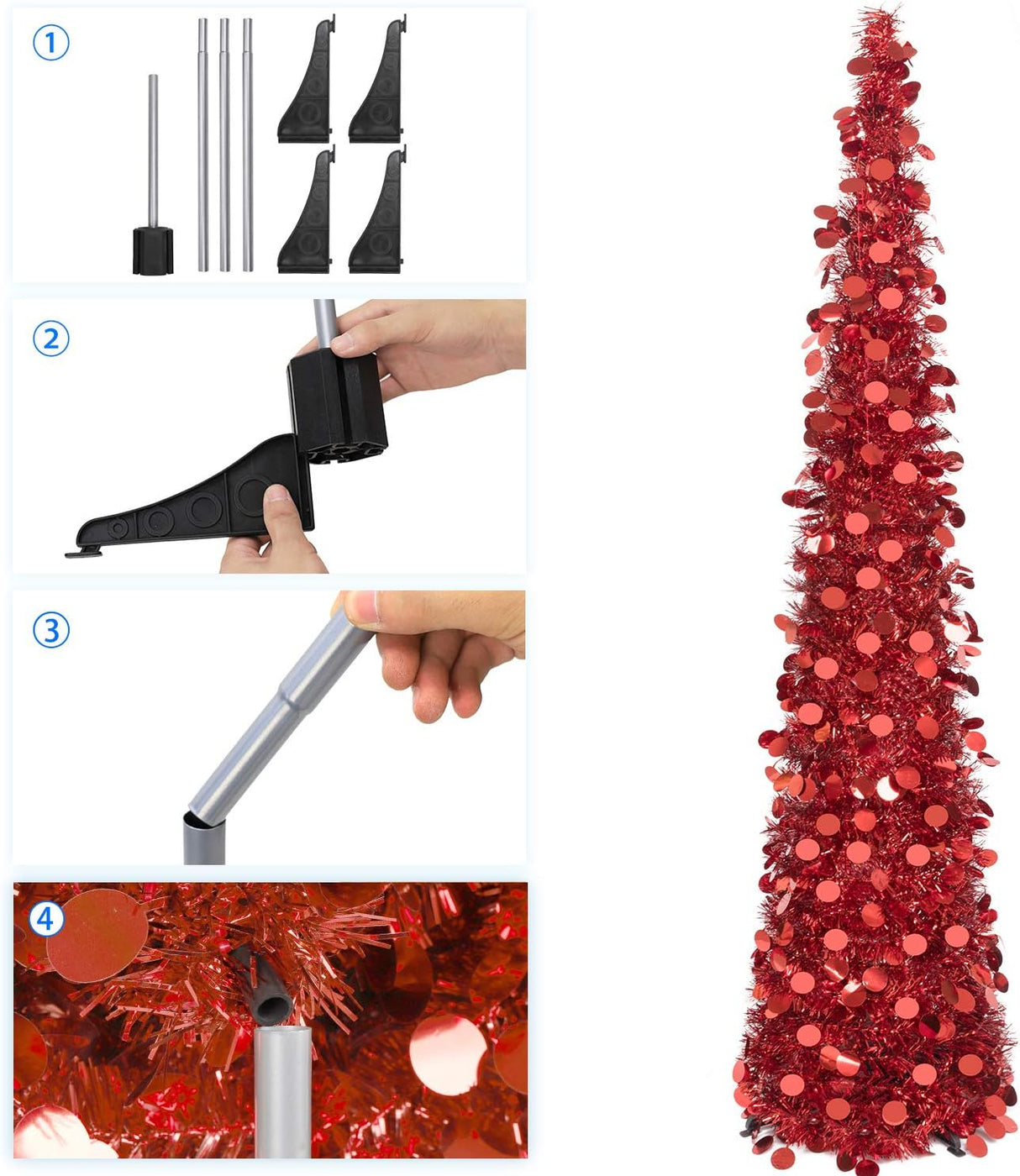 ①

②

③

④