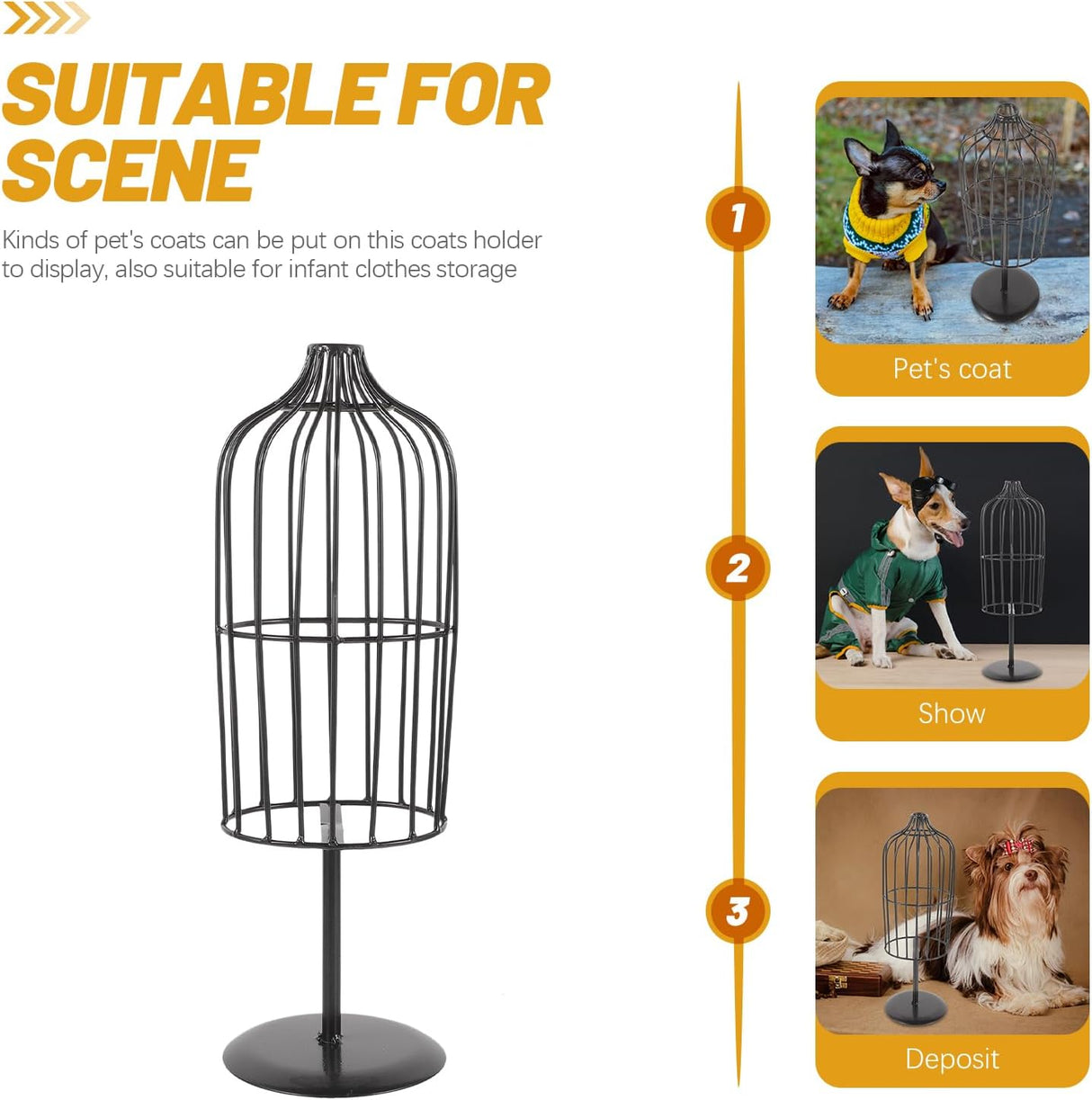 SUITABLE FOR SCENE

Kinds of pet's coats can be put on this coats holder to display, also suitable for infant clothes storage

1

Pet's coat

2

Show

3

Deposit