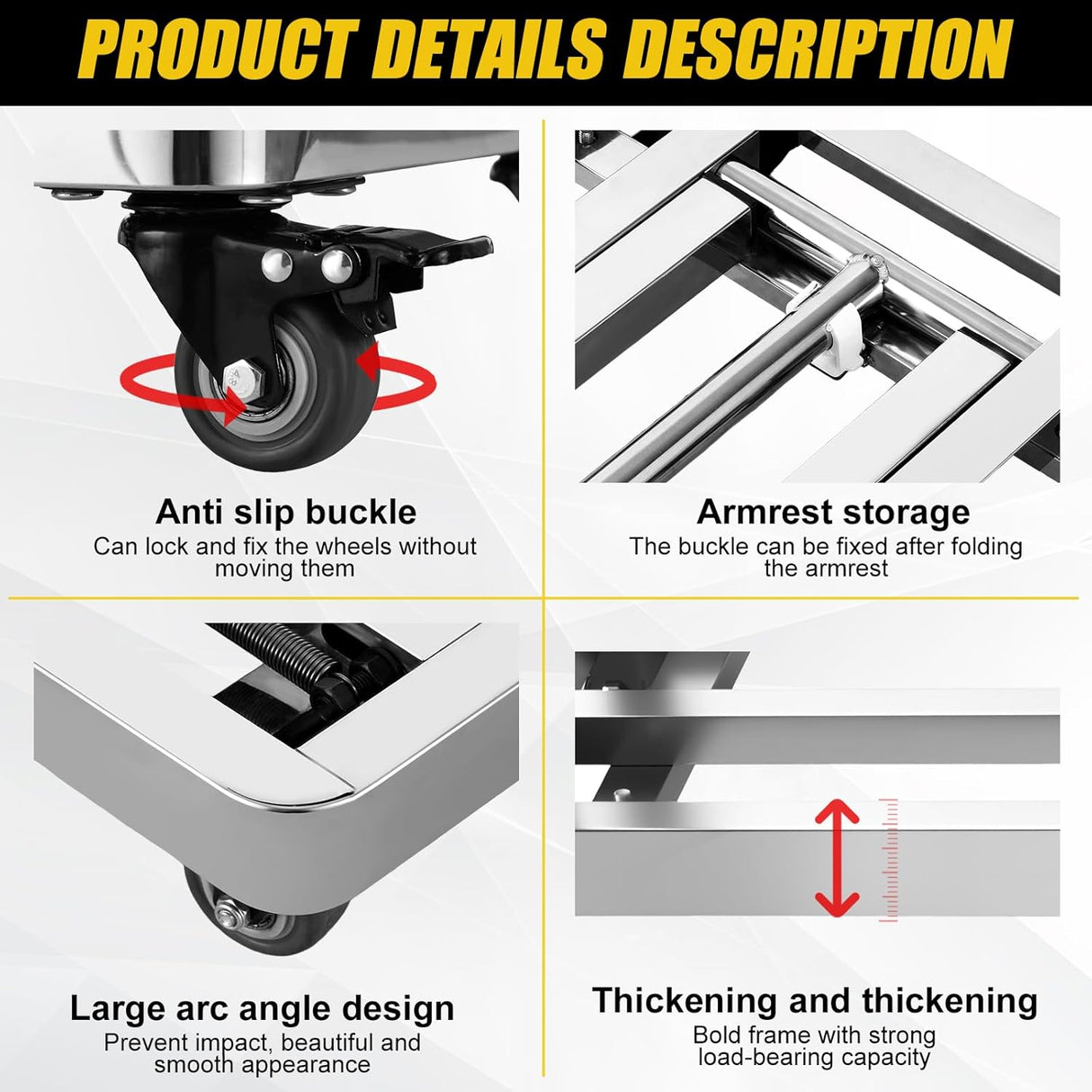 PRODUCT DETAILS DESCRIPTION

Anti slip buckle
Can lock and fix the wheels without moving them

Armrest storage
The buckle can be fixed after folding the armrest

Large arc angle design
Prevent impact, beautiful and smooth appearance

Thickening and thickening
Bold frame with strong load-bearing capacity