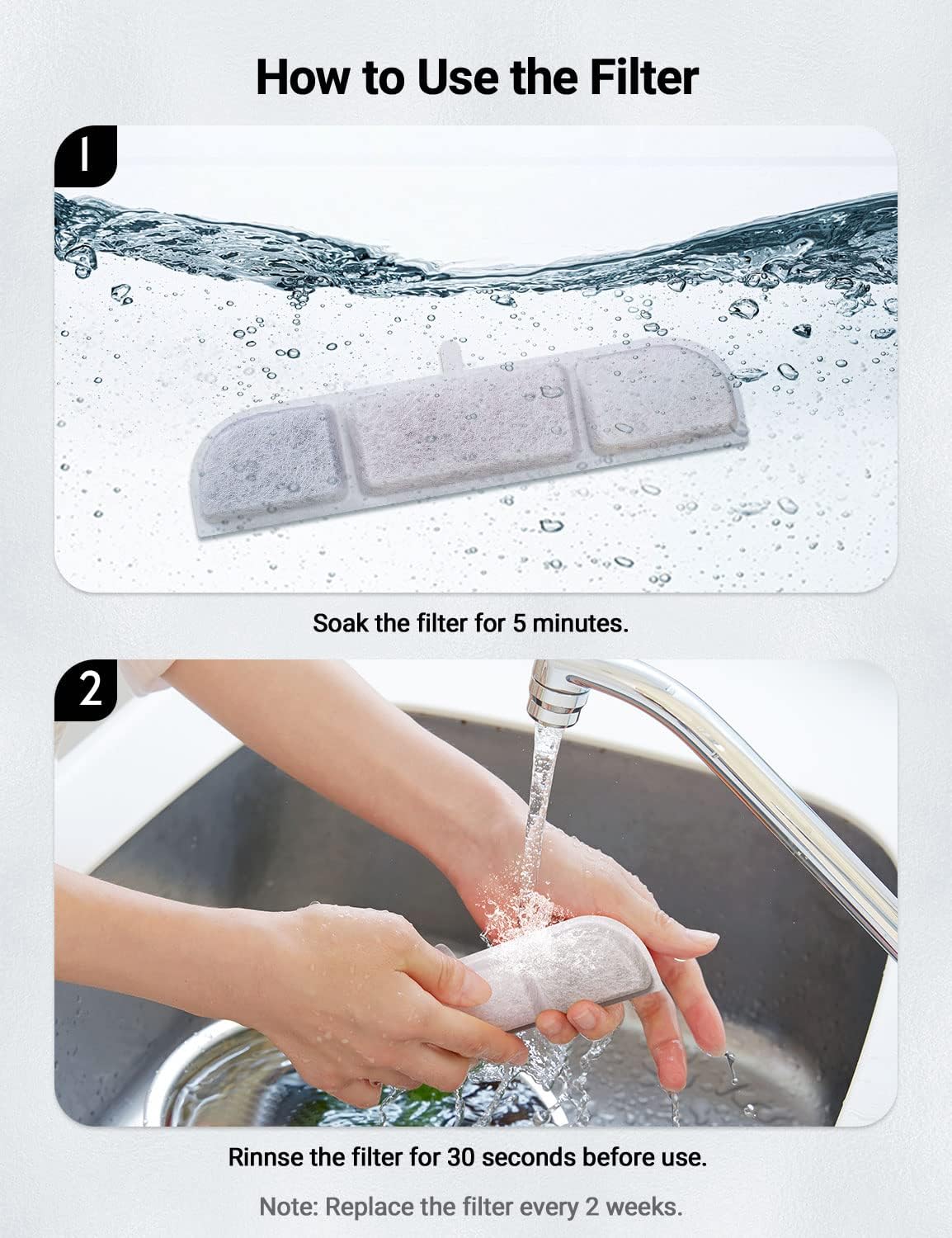 How to Use the Filter

1

Soak the filter for 5 minutes.

2

Rinnse the filter for 30 seconds before use.

Note: Replace the filter every 2 weeks.