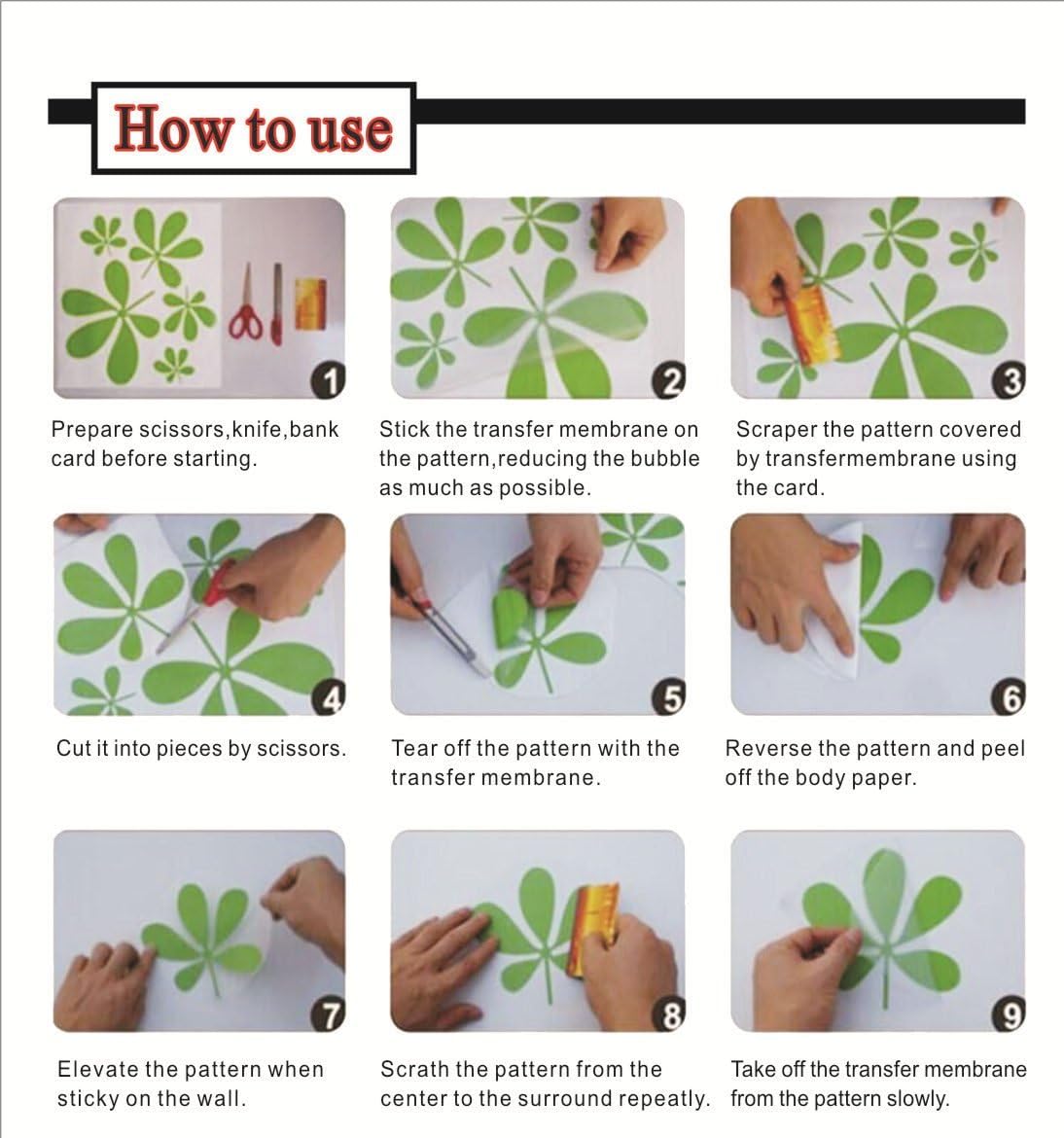 How to use

1

Prepare scissors,knife,bank card before starting.

2

Stick the transfer membrane on the pattern,reducing the bubble as much as possible.

3

Scraper the pattern covered by transfermembrane using the card.

4

Cut it into pieces by scissors.

5

Tear off the pattern with the transfer membrane.

6

Reverse the pattern and peel off the body paper.

7

Elevate the pattern when sticky on the wall.

8

Scrath the pattern from the center to the surround repeatly.

9

Take off the transfer membrane from the pattern slowly.