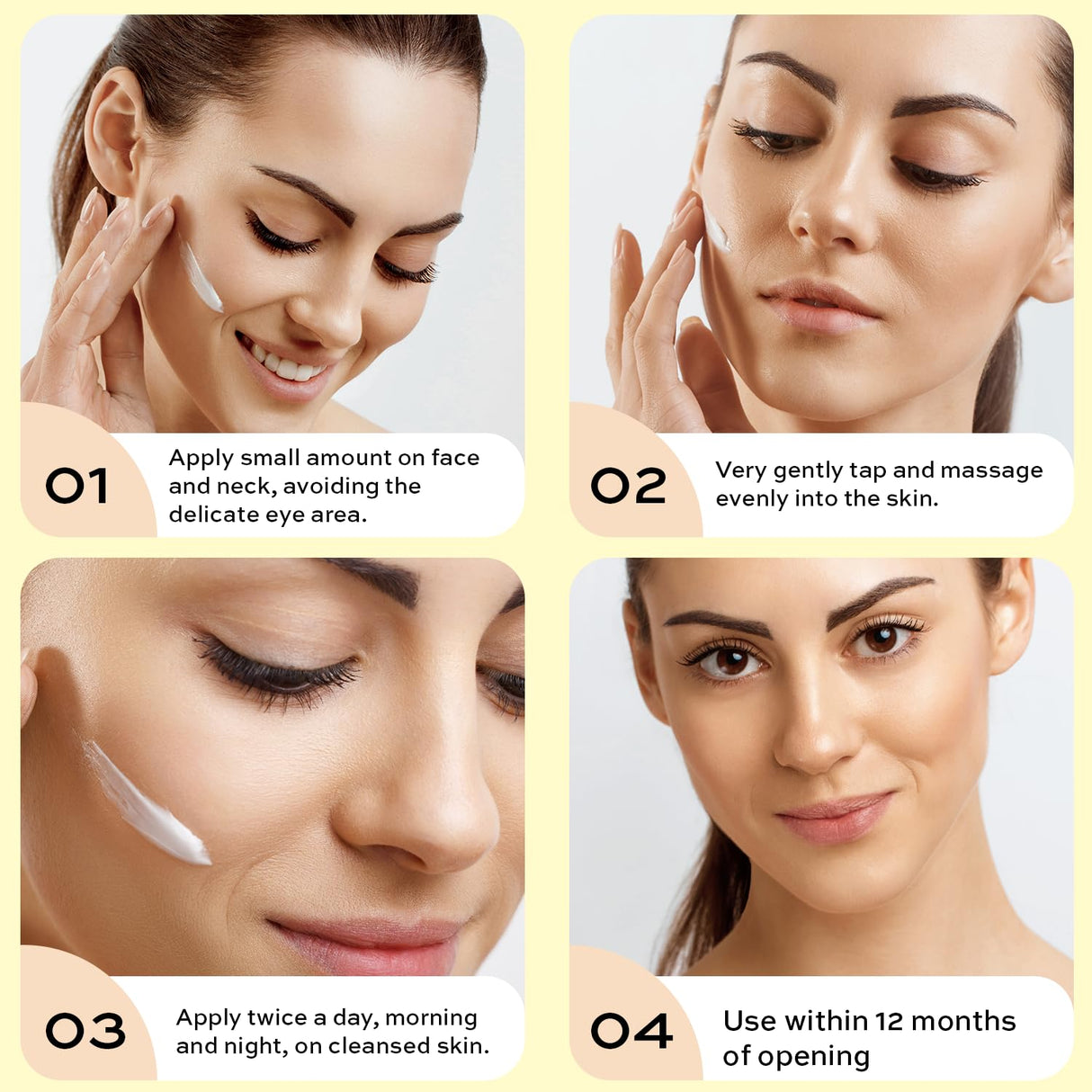 01
Apply small amount on face and neck, avoiding the delicate eye area.

02
Very gently tap and massage evenly into the skin.

03
Apply twice a day, morning and night, on cleansed skin.

04
Use within 12 months of opening