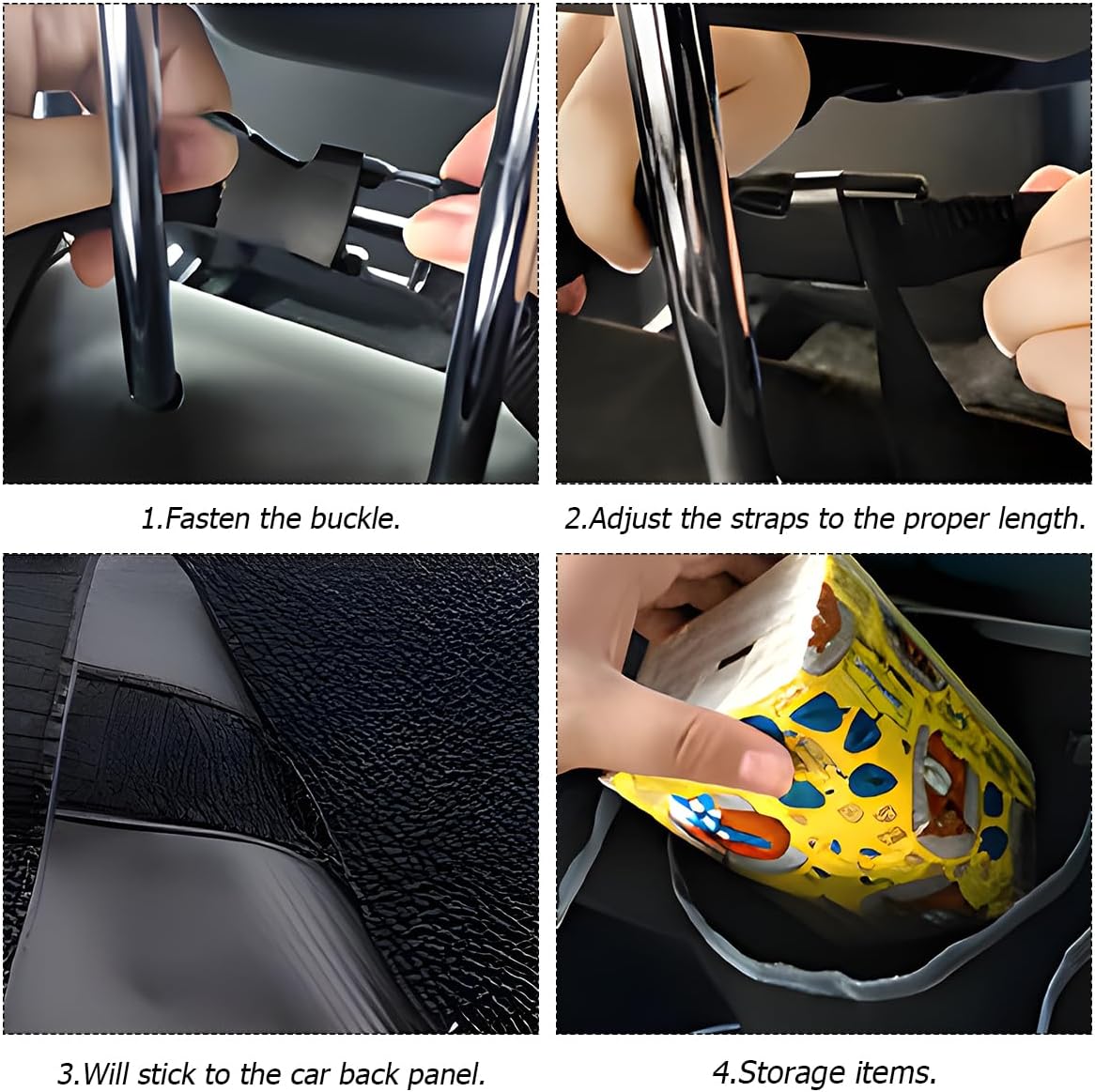 1.Fasten the buckle.

2.Adjust the straps to the proper length.

3.Will stick to the car back panel.

4.Storage items.