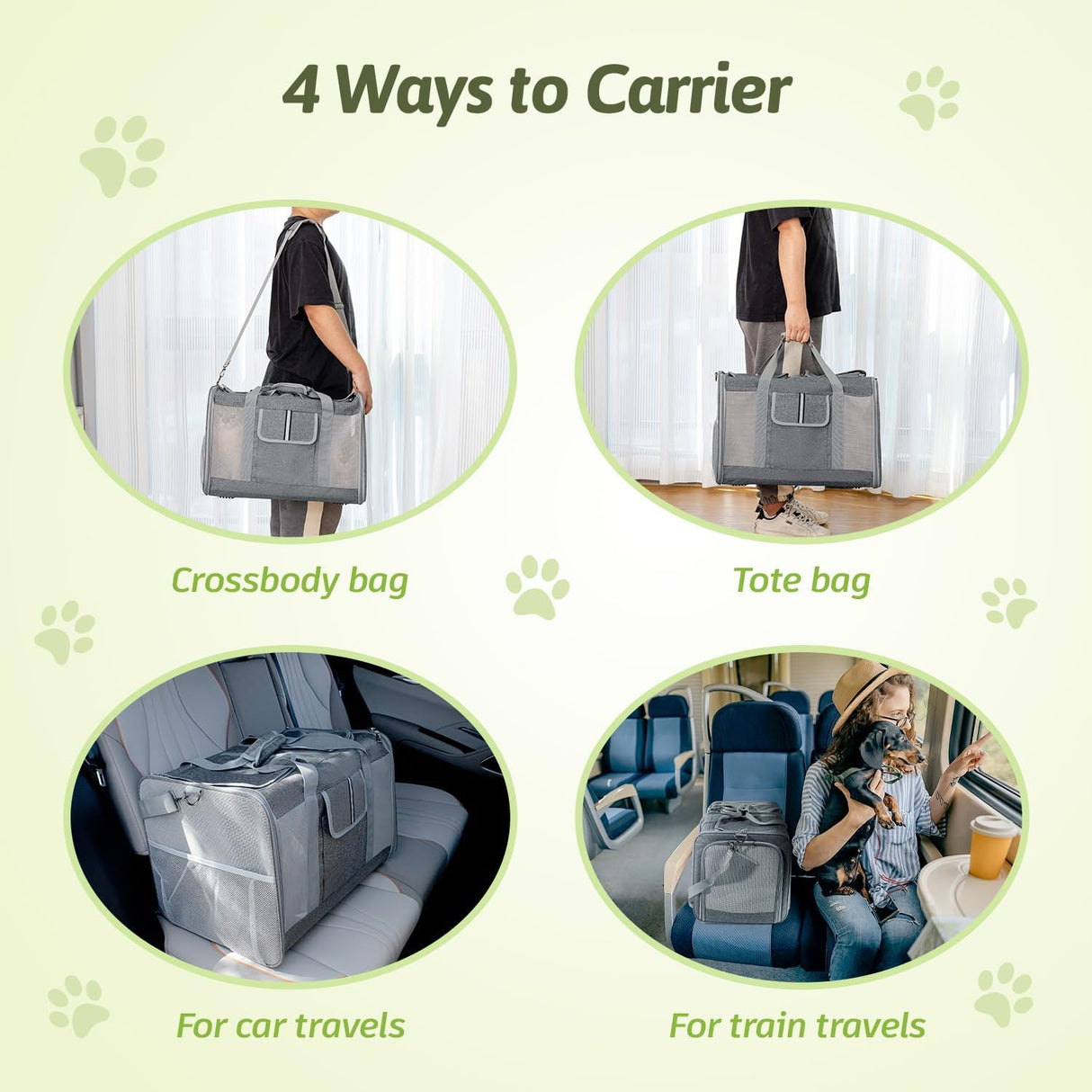 4 Ways to Carrier

Crossbody bag

Tote bag

For car travels

For train travels