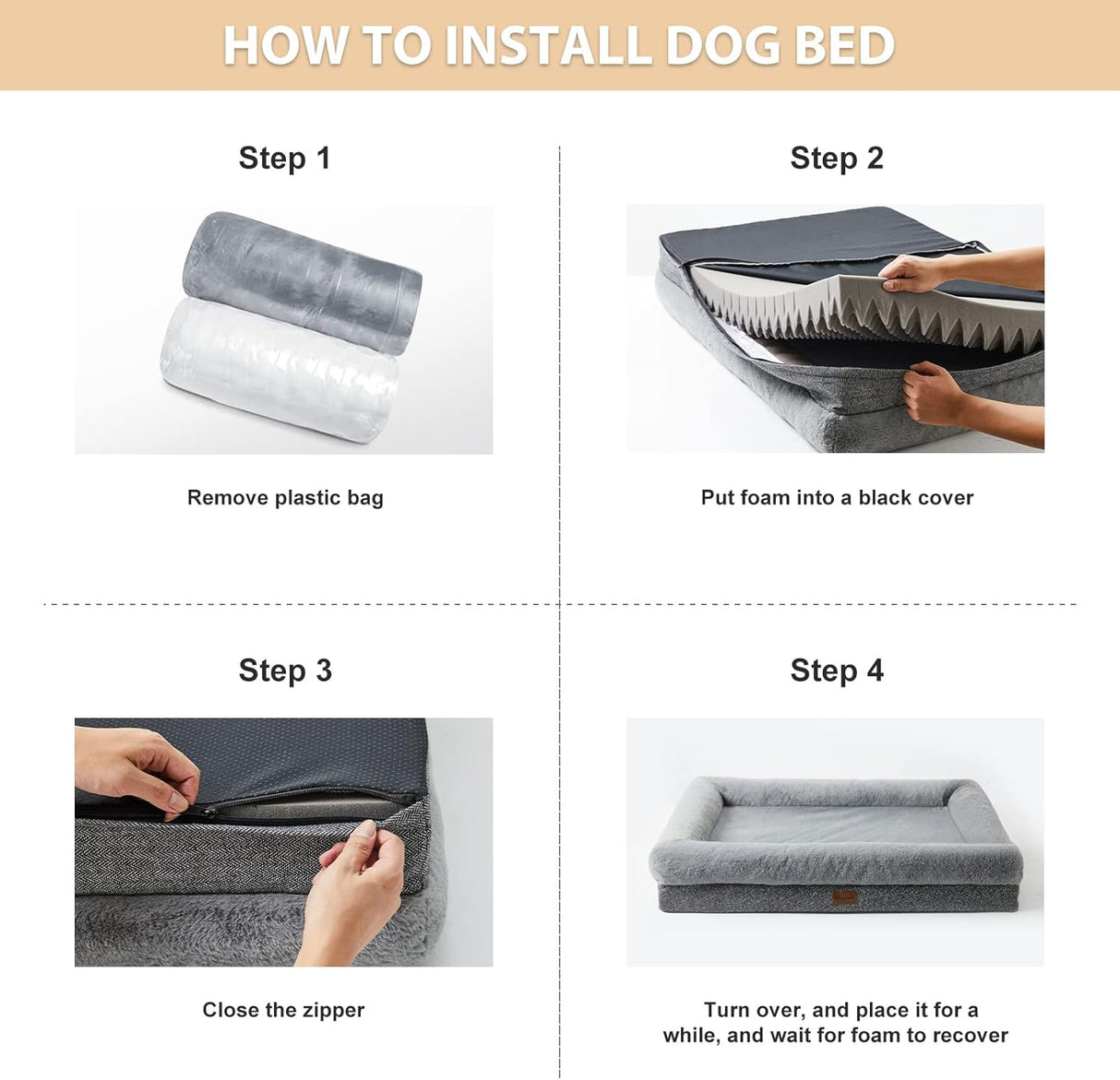 HOW TO INSTALL DOG BED

Step 1

Remove plastic bag

Step 2

Put foam into a black cover

Step 3

Close the zipper

Step 4

Turn over, and place it for a while, and wait for foam to recover