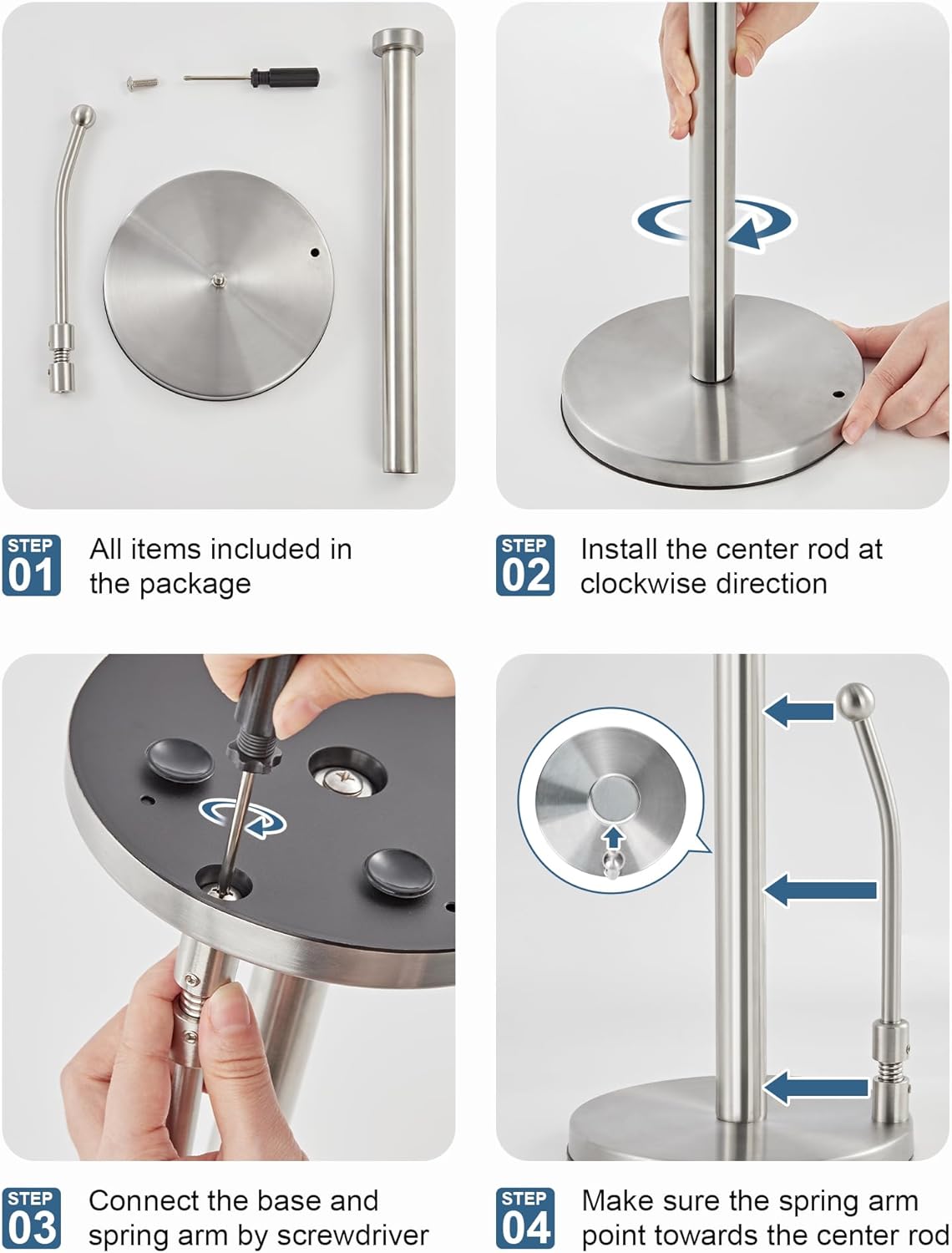 STEP 01 All items included in the package

STEP 02 Install the center rod at clockwise direction

STEP 03 Connect the base and spring arm by screwdriver

STEP 04 Make sure the spring arm point towards the center rod