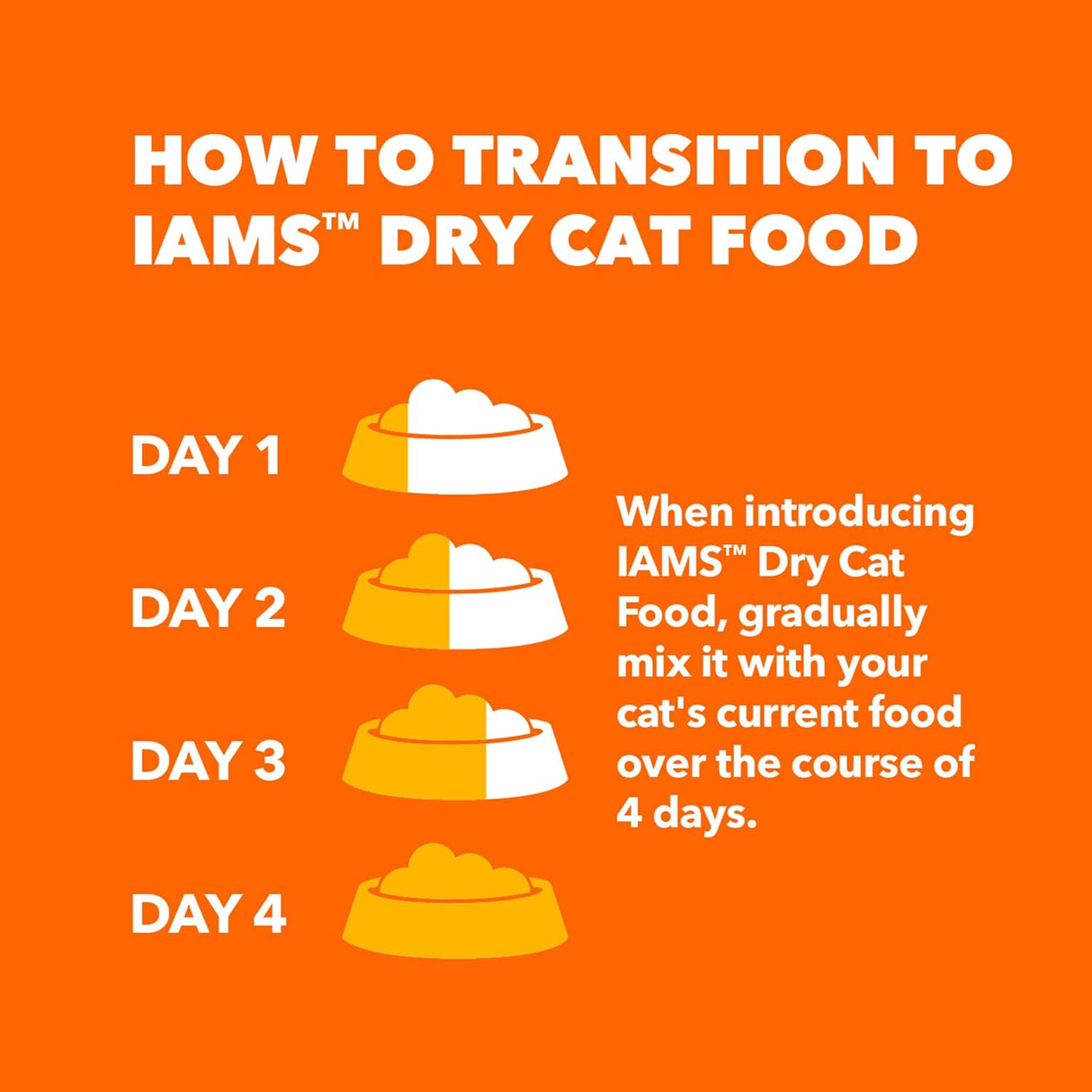 HOW TO TRANSITION TO IAMS™ DRY CAT FOOD

DAY 1

DAY 2

DAY 3

DAY 4

When introducing IAMS™ Dry Cat Food, gradually mix it with your cat's current food over the course of 4 days.