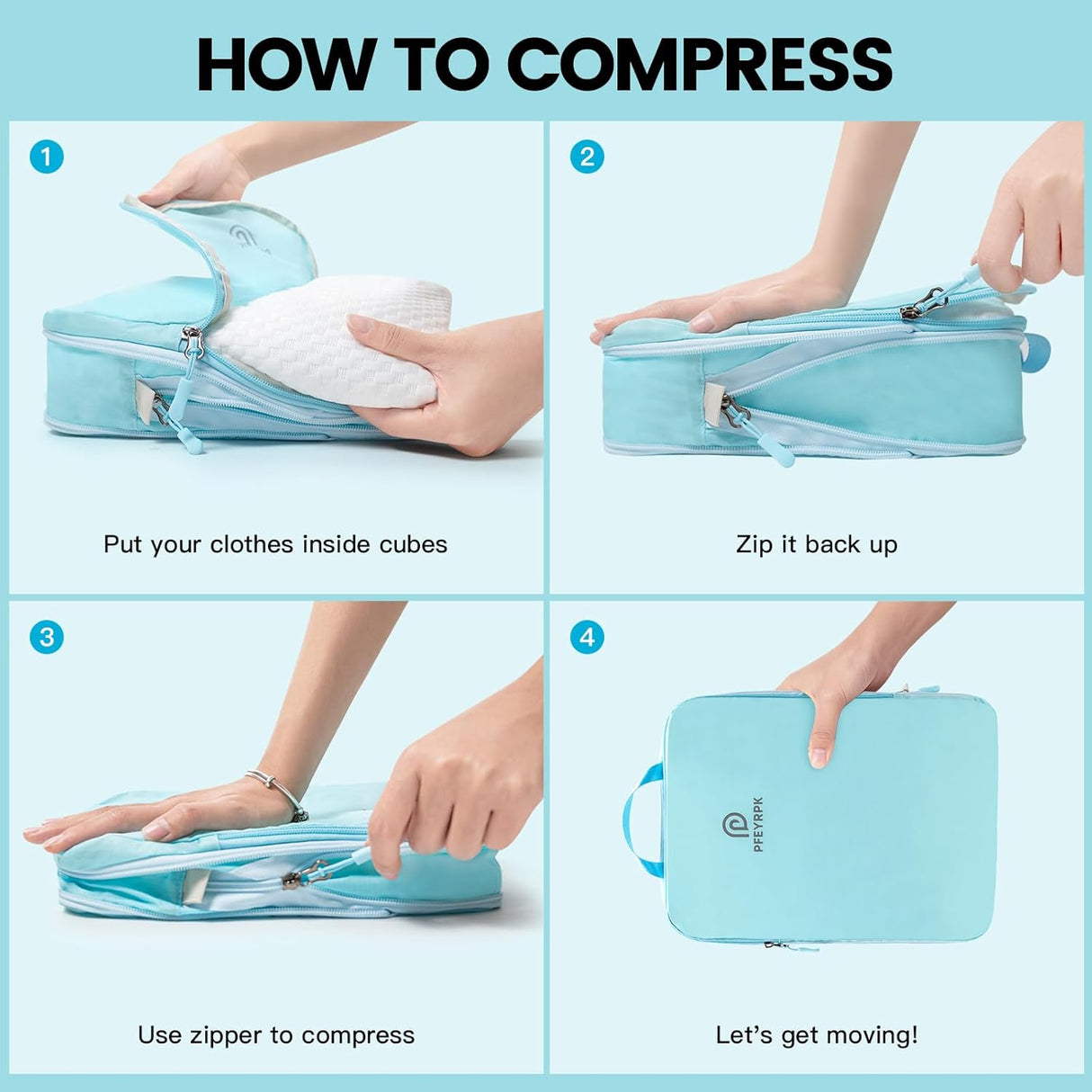 HOW TO COMPRESS

1

Put your clothes inside cubes

2

Zip it back up

3

Use zipper to compress

4

PFEYRPK

Let's get moving!