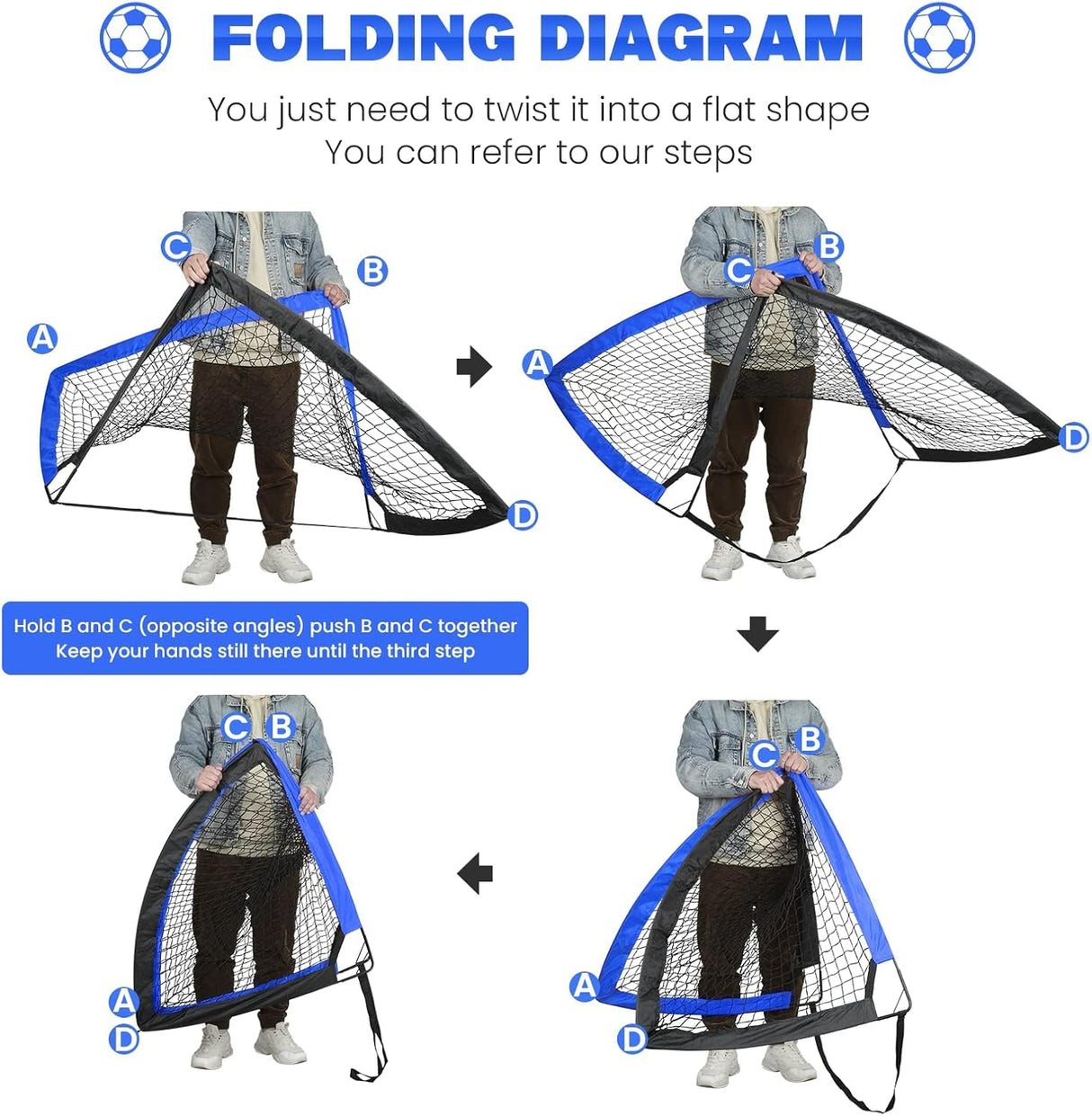 FOLDING DIAGRAM

You just need to twist it into a flat shape
You can refer to our steps

C
B
A
D

C
B
A
D

Hold B and C (opposite angles) push B and C together
Keep your hands still there until the third step

C B
A
D

C
B
A
D