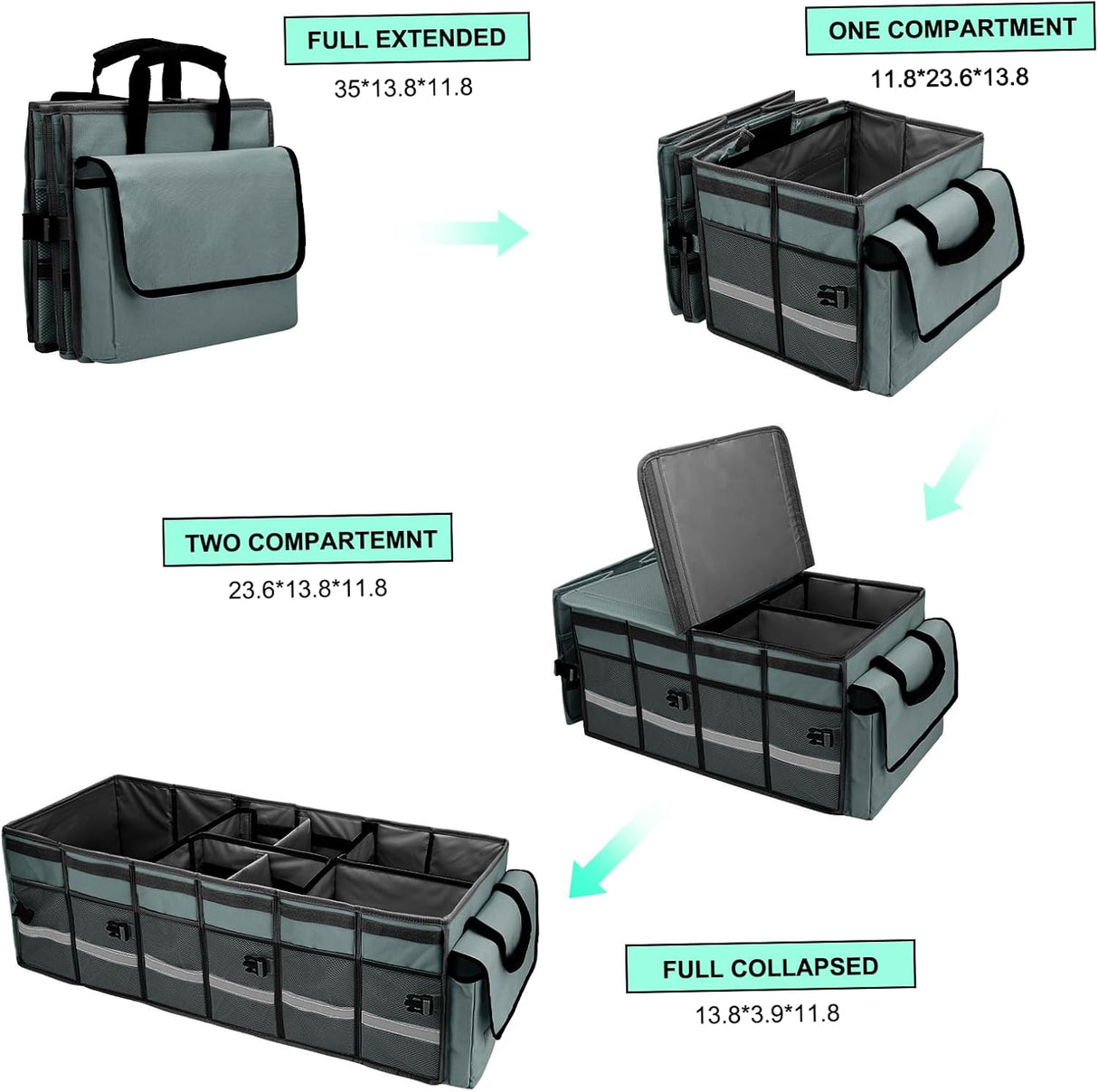 FULL EXTENDED

35*13.8*11.8

ONE COMPARTMENT

11.8*23.6*13.8

TWO COMPARTEMNT

23.6*13.8*11.8

FULL COLLAPSED

13.8*3.9*11.8