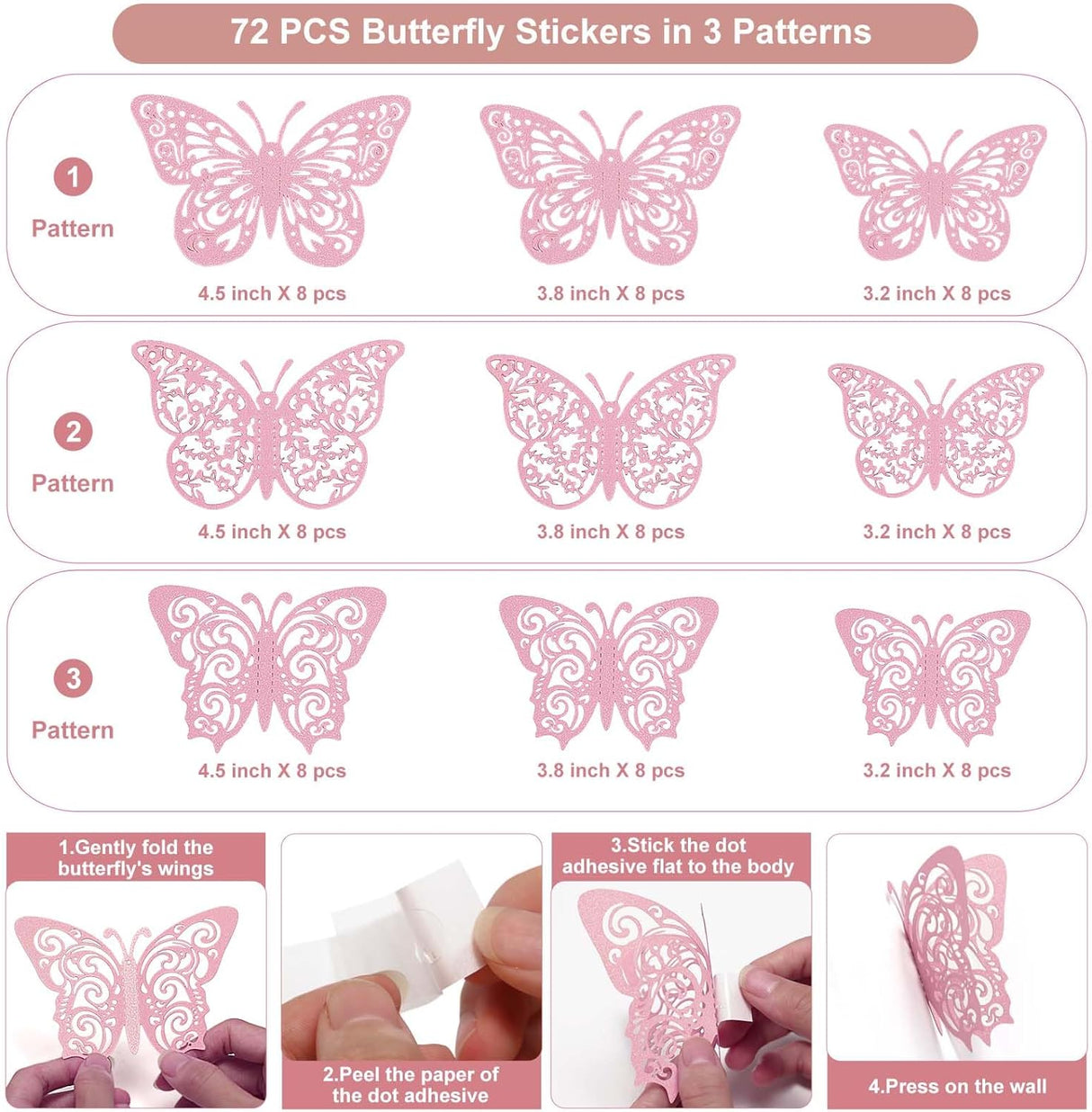 72 PCS Butterfly Stickers in 3 Patterns

1
Pattern

4.5 inch X 8 pcs

3.8 inch X 8 pcs

3.2 inch X 8 pcs

2
Pattern

4.5 inch X 8 pcs

3.8 inch X 8 pcs

3.2 inch X 8 pcs

3
Pattern

4.5 inch X 8 pcs

3.8 inch X 8 pcs

3.2 inch X 8 pcs

1.Gently fold the butterfly's wings

2.Peel the paper of the dot adhesive

3.Stick the dot adhesive flat to the body

4.Press on the wall