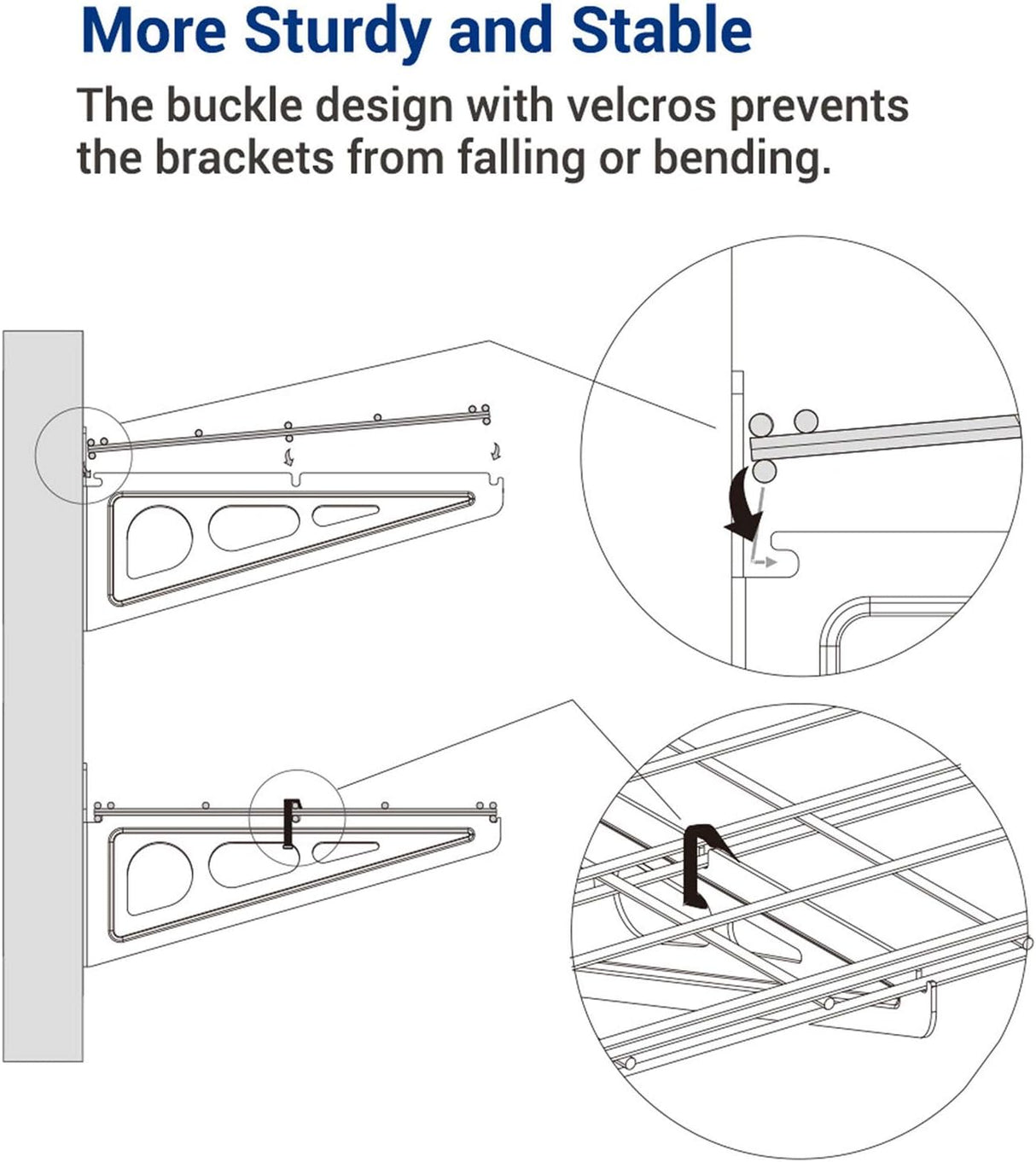 More Sturdy and Stable

The buckle design with velcros prevents the brackets from falling or bending.