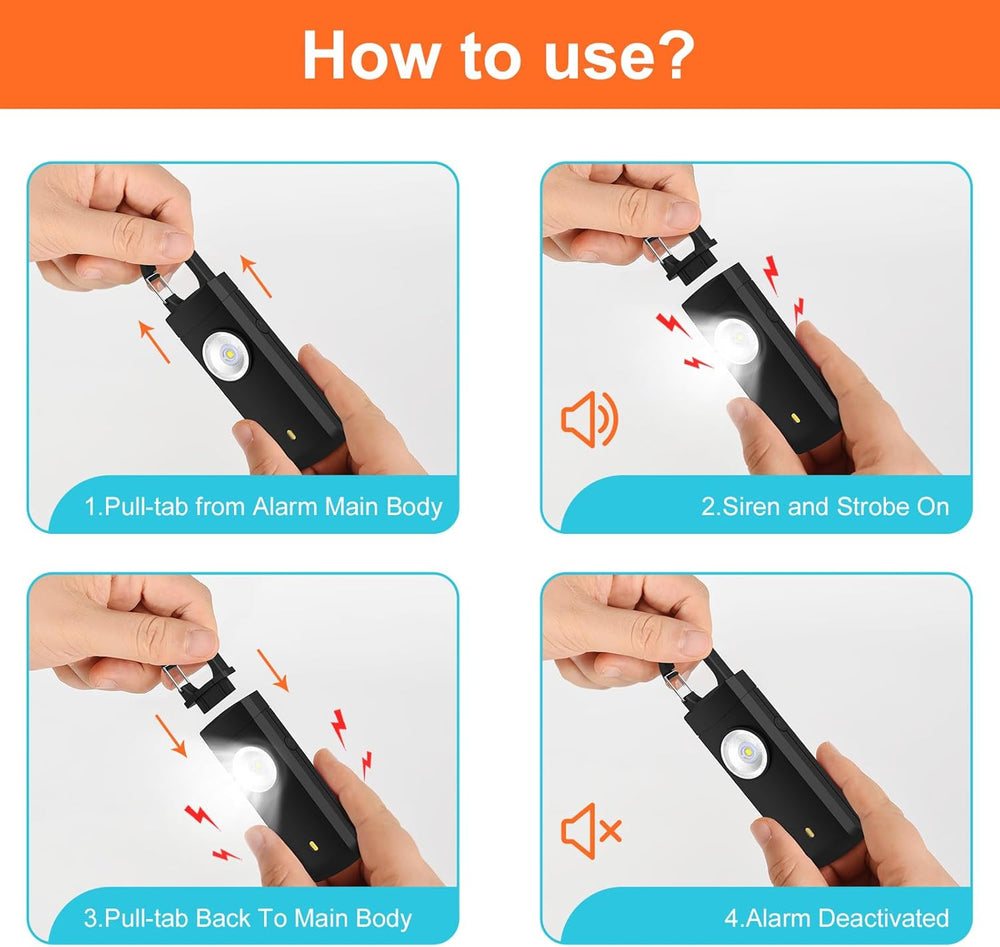 How to use?

1.Pull-tab from Alarm Main Body

2.Siren and Strobe On

3.Pull-tab Back To Main Body

4.Alarm Deactivated