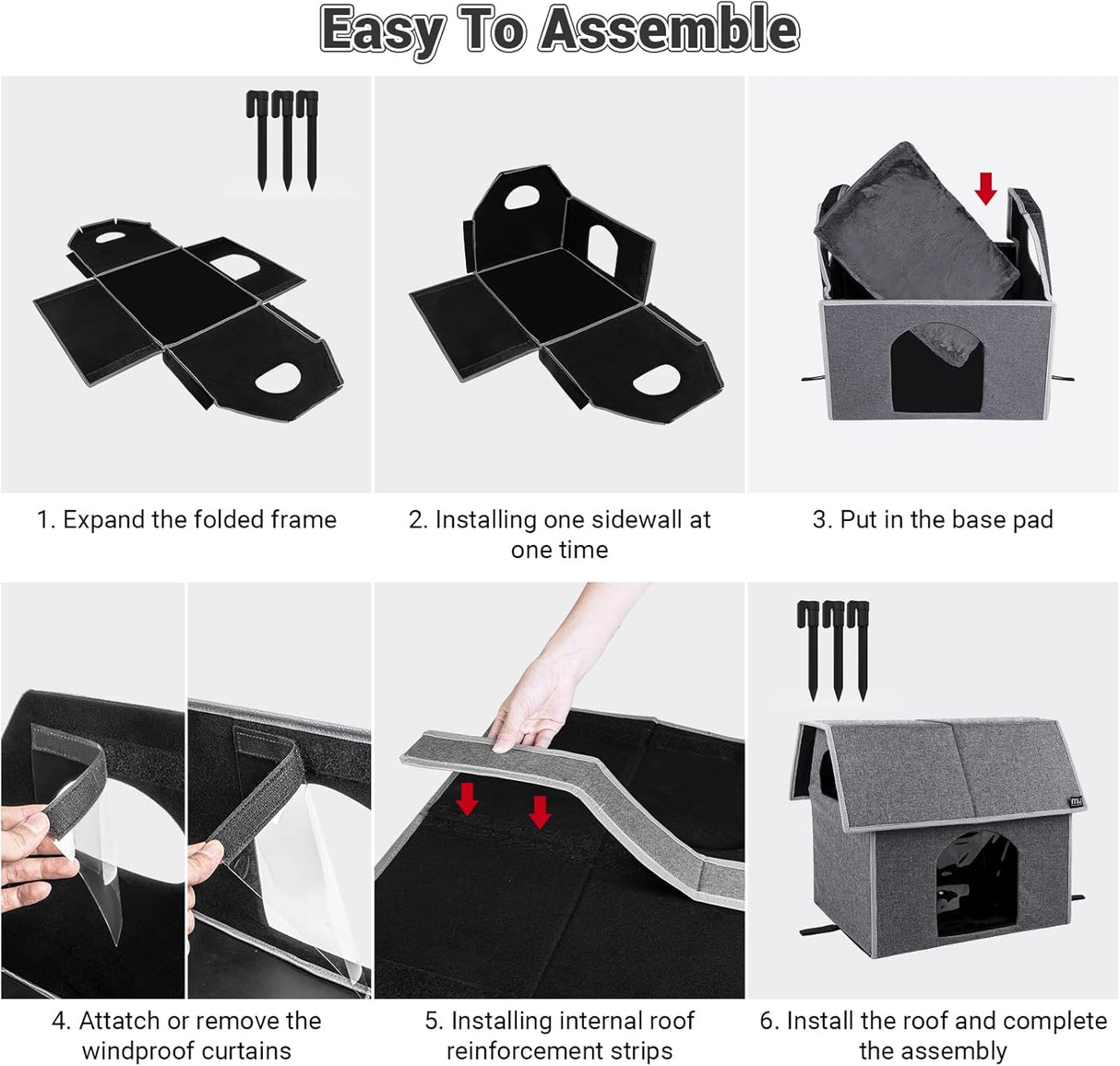 Easy To Assemble

1. Expand the folded frame

2. Installing one sidewall at one time

3. Put in the base pad

4. Attatch or remove the windproof curtains

5. Installing internal roof reinforcement strips

6. Install the roof and complete the assembly