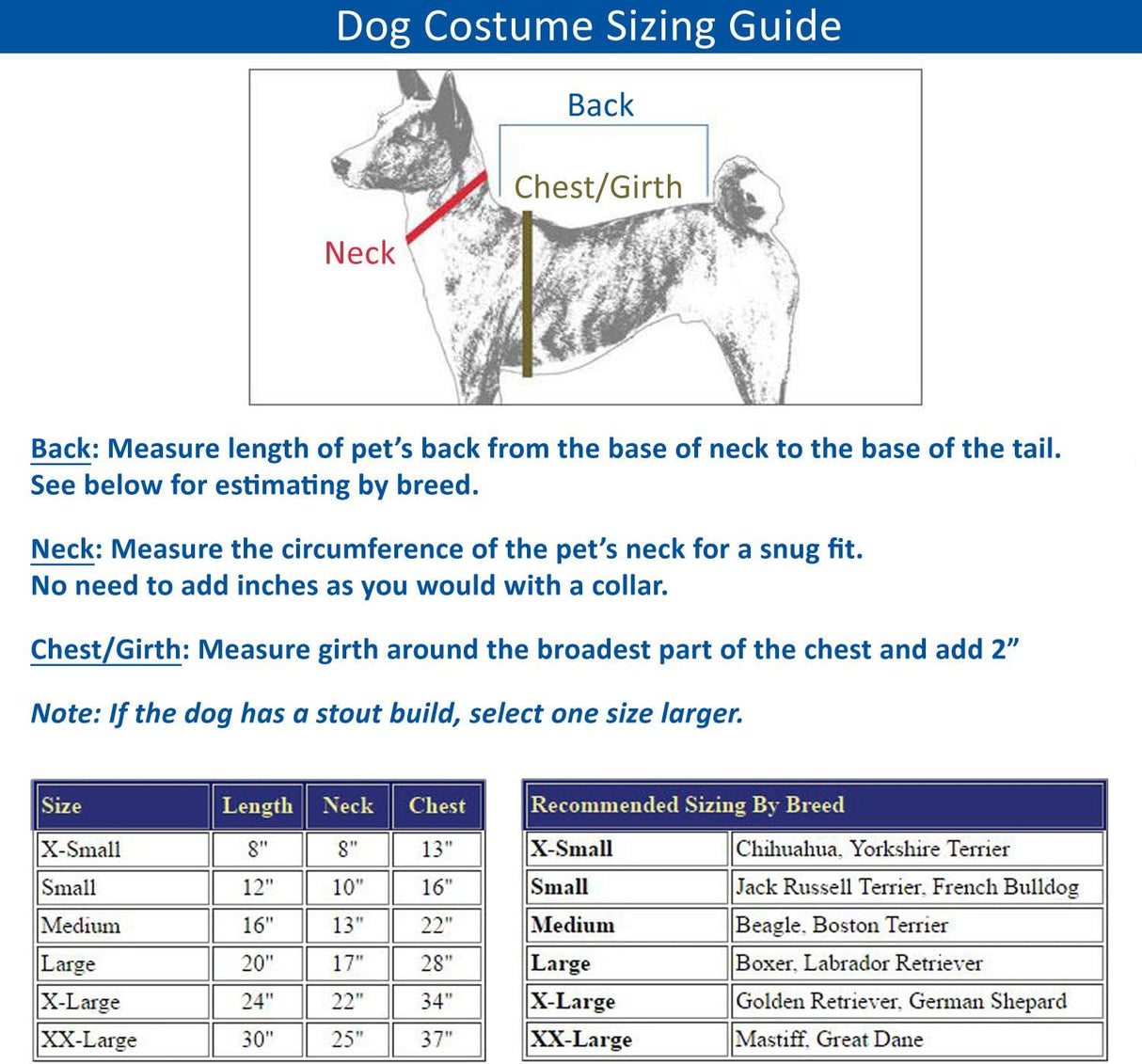 Dog Costume Sizing Guide

Back

Chest/Girth

Neck

Back: Measure length of pet's back from the base of neck to the base of the tail. See below for estimating by breed.

Neck: Measure the circumference of the pet's neck for a snug fit. No need to add inches as you would with a collar.

Chest/Girth: Measure girth around the broadest part of the chest and add 2"

Note: If the dog has a stout build, select one size larger.

| Size | Length | Neck | Chest |
|---|---|---|---|
| X-Small | 8" | 8" | 13" |
| Small | 12" | 10" | 16" |
| Medium | 16" | 13" | 22" |
| Large | 20" | 17" | 28" |
| X-Large | 24" | 22" | 34" |
| XX-Large | 30" | 25" | 37" |

| Recommended Sizing By Breed | |
|---|---|
| X-Small | Chihuahua, Yorkshire Terrier |
| Small | Jack Russell Terrier, French Bulldog |
| Medium | Beagle, Boston Terrier |
| Large | Boxer, Labrador Retriever |
| X-Large | Golden Retriever, German Shepard |
| XX-Large | Mastiff, Great Dane |