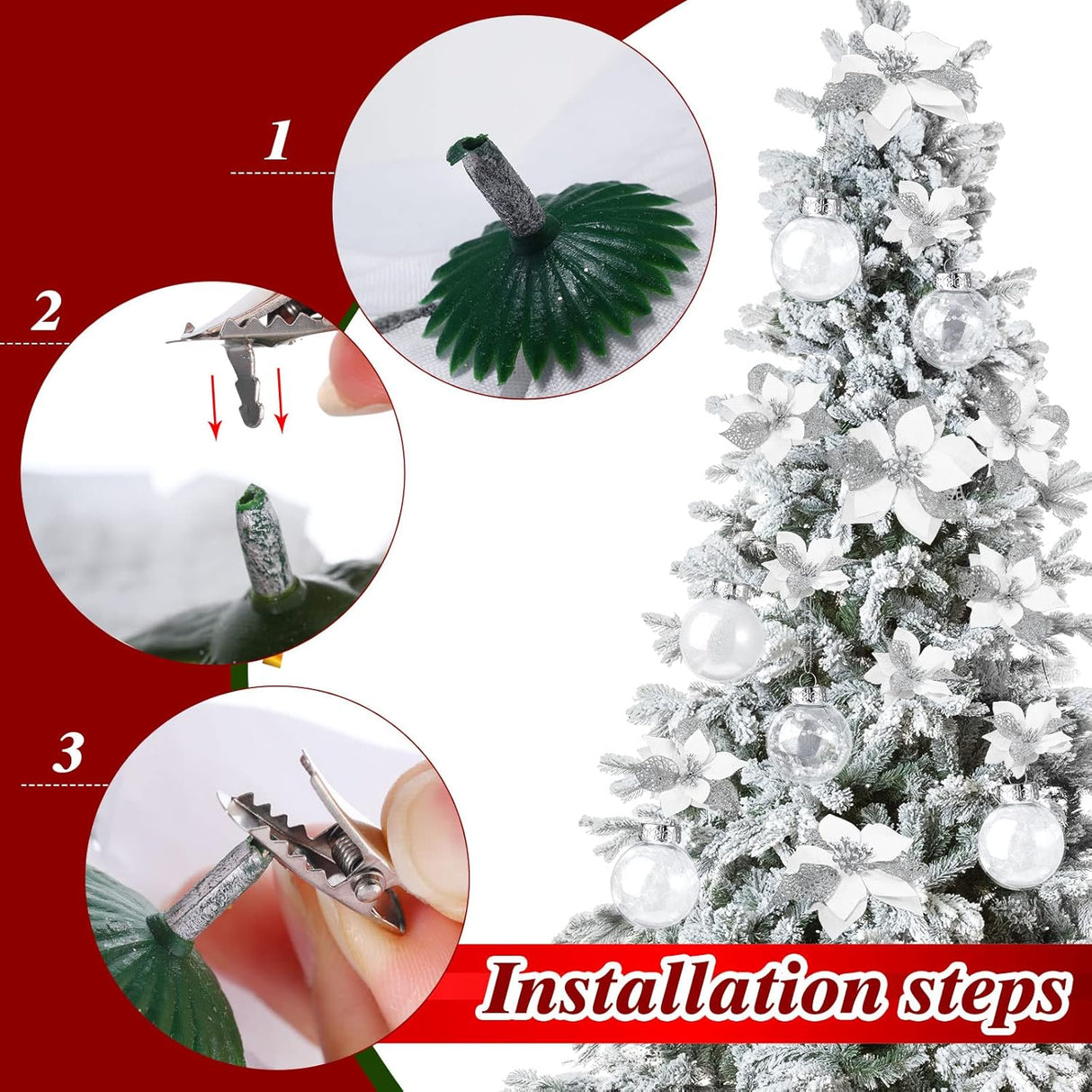 1

2

3

Installation steps